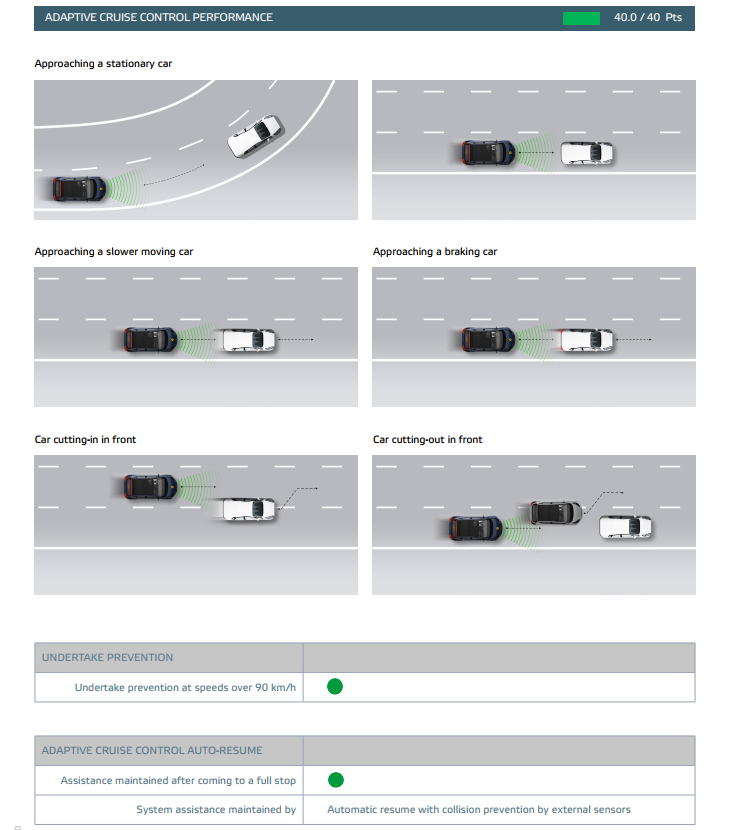 ADAPTIVE CRUISE CONTROL PERFORMANCE 40.0 / 40 Pts

Approaching a stationary car

Approaching a slower moving car

Approaching a braking car

Car cutting-in in front

Car cutting-out in front

| UNDERTAKE PREVENTION | |
|---|---|
| Undertake prevention at speeds over 90 km/h | |

| ADAPTIVE CRUISE CONTROL AUTO-RESUME | |
|---|---|
| Assistance maintained after coming to a full stop | |
| System assistance maintained by | Automatic resume with collision prevention by external sensors |