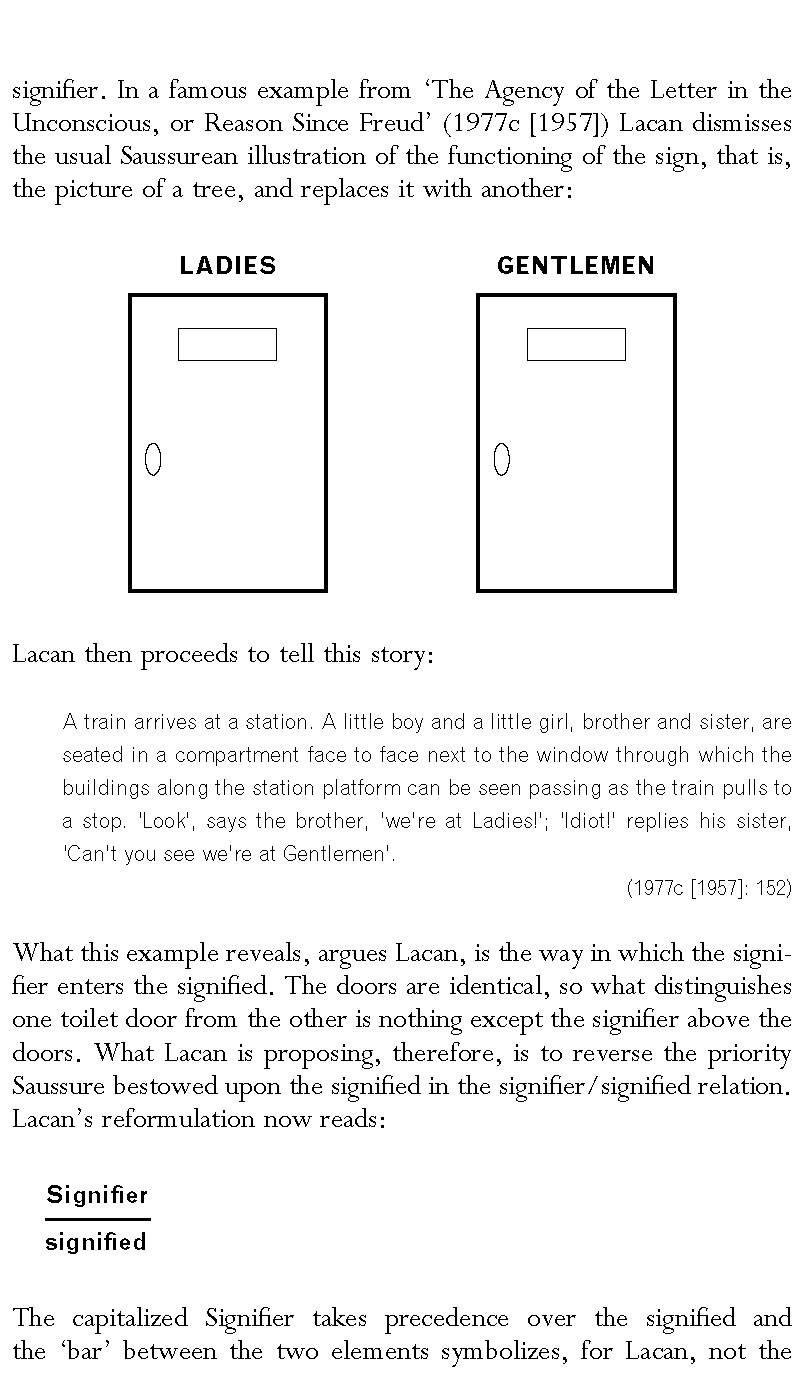 signifier. In a famous example from ‘The Agency of the Letter in the Unconscious, or Reason Since Freud’ (1977c [1957]) Lacan dismisses the usual Saussurean illustration of the functioning of the sign, that is, the picture of a tree, and replaces it with another:

LADIES

GENTLEMEN

Lacan then proceeds to tell this story:

A train arrives at a station. A little boy and a little girl, brother and sister, are seated in a compartment face to face next to the window through which the buildings along the station platform can be seen passing as the train pulls to a stop. 'Look', says the brother, 'we're at Ladies!'; 'Idiot!' replies his sister, 'Can't you see we're at Gentlemen'.

(1977c [1957]: 152)

What this example reveals, argues Lacan, is the way in which the signifier enters the signified. The doors are identical, so what distinguishes one toilet door from the other is nothing except the signifier above the doors. What Lacan is proposing, therefore, is to reverse the priority Saussure bestowed upon the signified in the signifier/signified relation. Lacan’s reformulation now reads:

$\frac{\text{Signifier}}{\text{signified}}$

The capitalized Signifier takes precedence over the signified and the ‘bar’ between the two elements symbolizes, for Lacan, not the