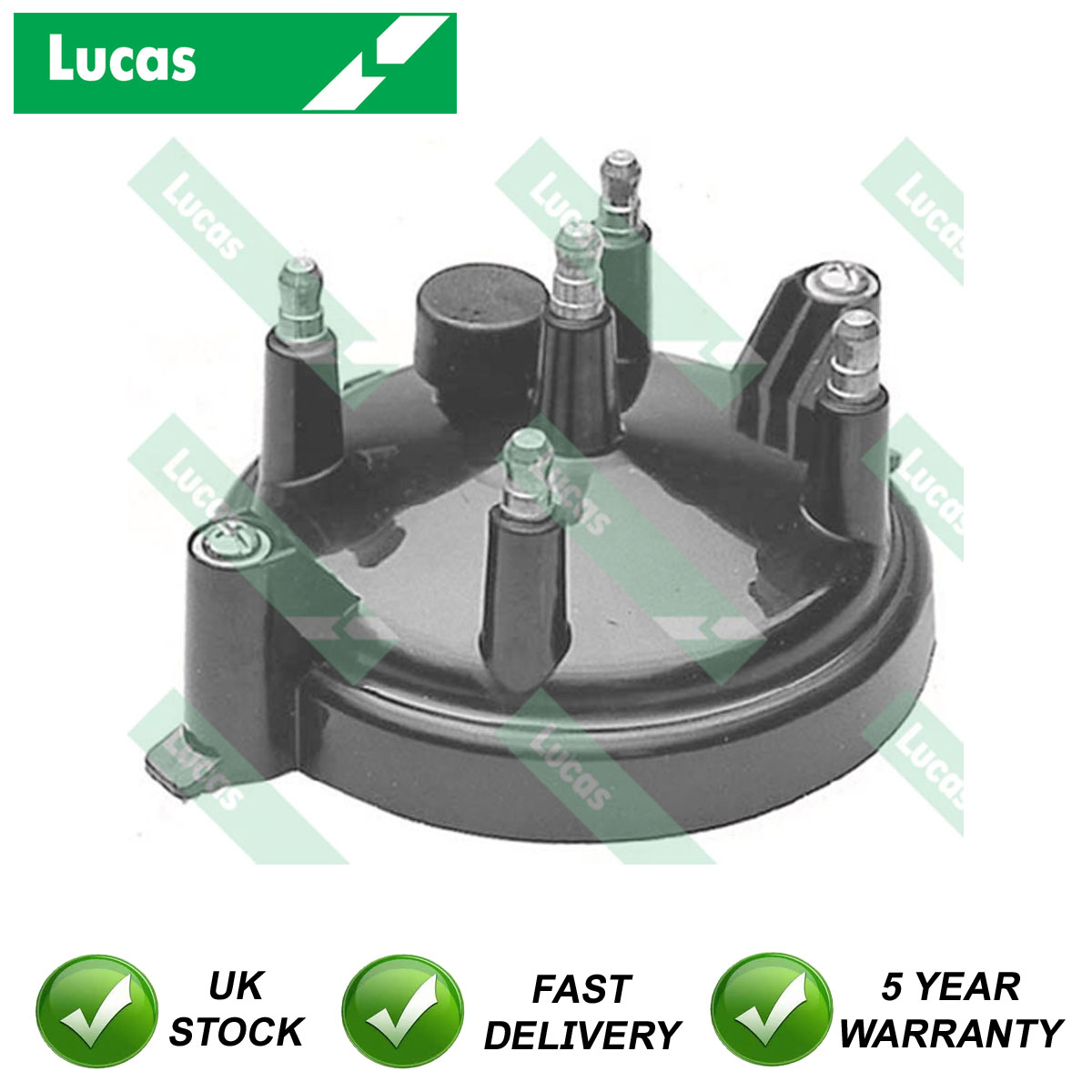 Lucas

Lucas Lucas Lucas
Lucas Lucas Lucas
Lucas Lucas Lucas

UK STOCK

FAST DELIVERY

5 YEAR WARRANTY