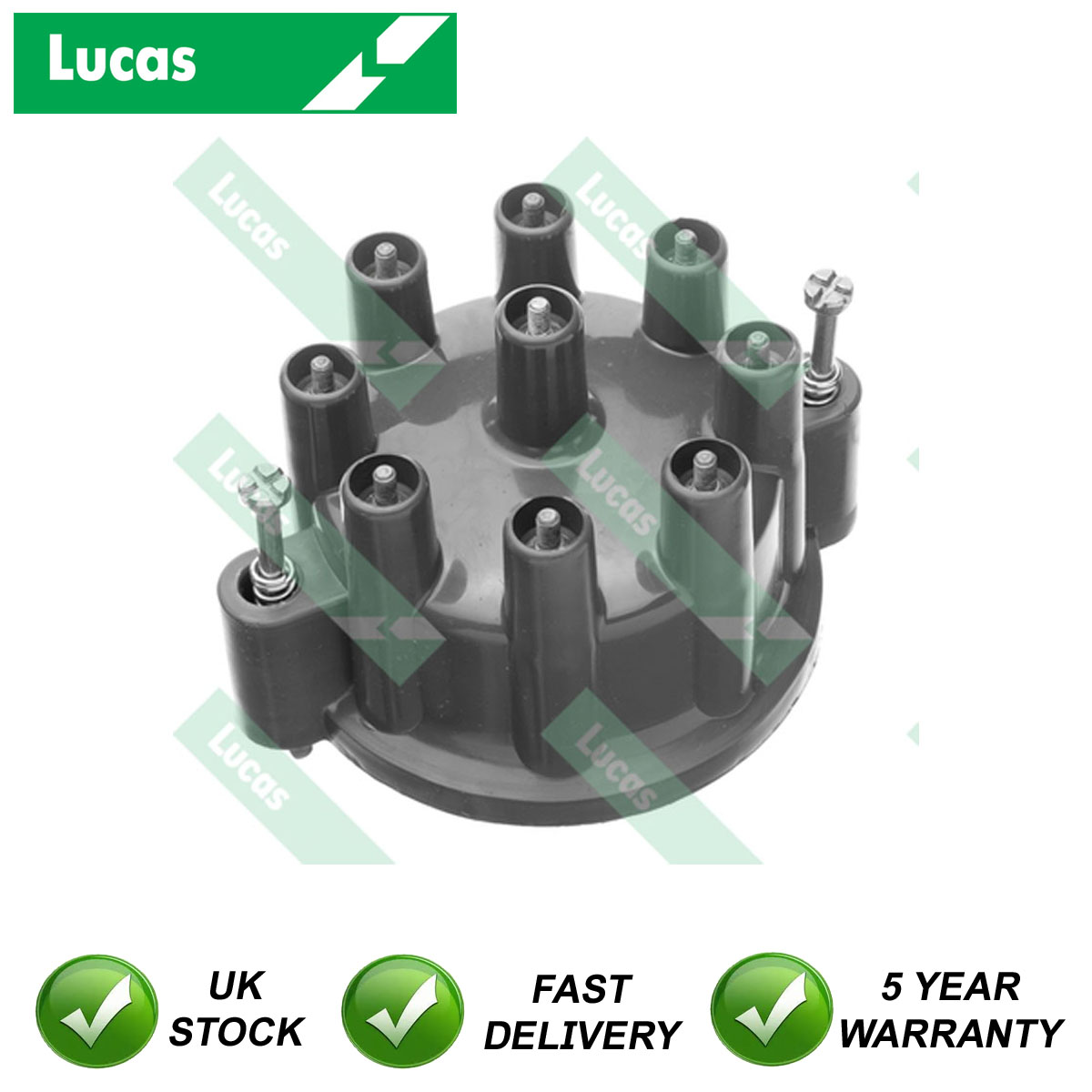 Lucas

Lucas
Lucas
Lucas
Lucas
Lucas
Lucas

UK STOCK

FAST DELIVERY

5 YEAR WARRANTY