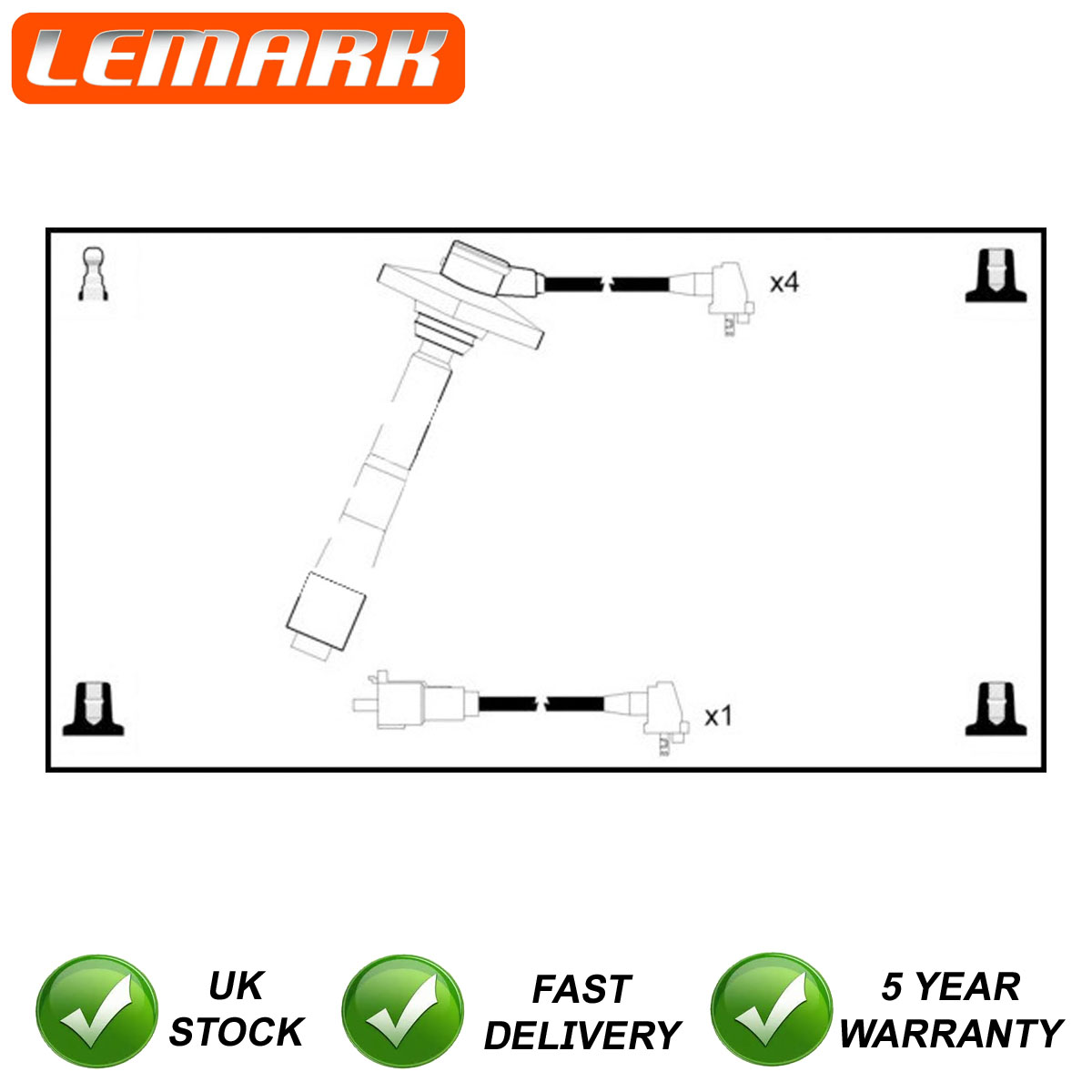 LEMARK

x4

x1

UK STOCK

FAST DELIVERY

5 YEAR WARRANTY