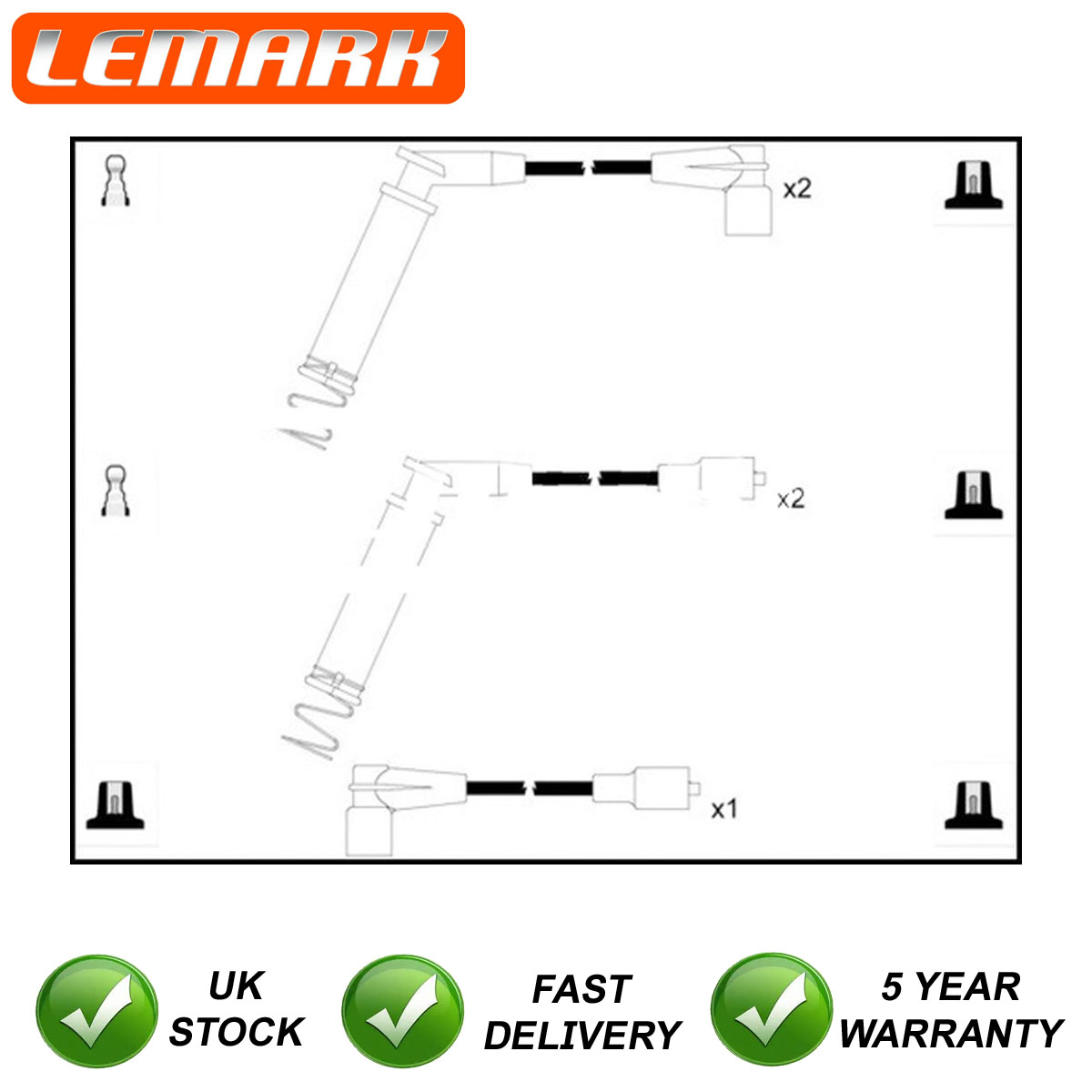 LEMARK

x2

x2

x1

UK STOCK

FAST DELIVERY

5 YEAR WARRANTY