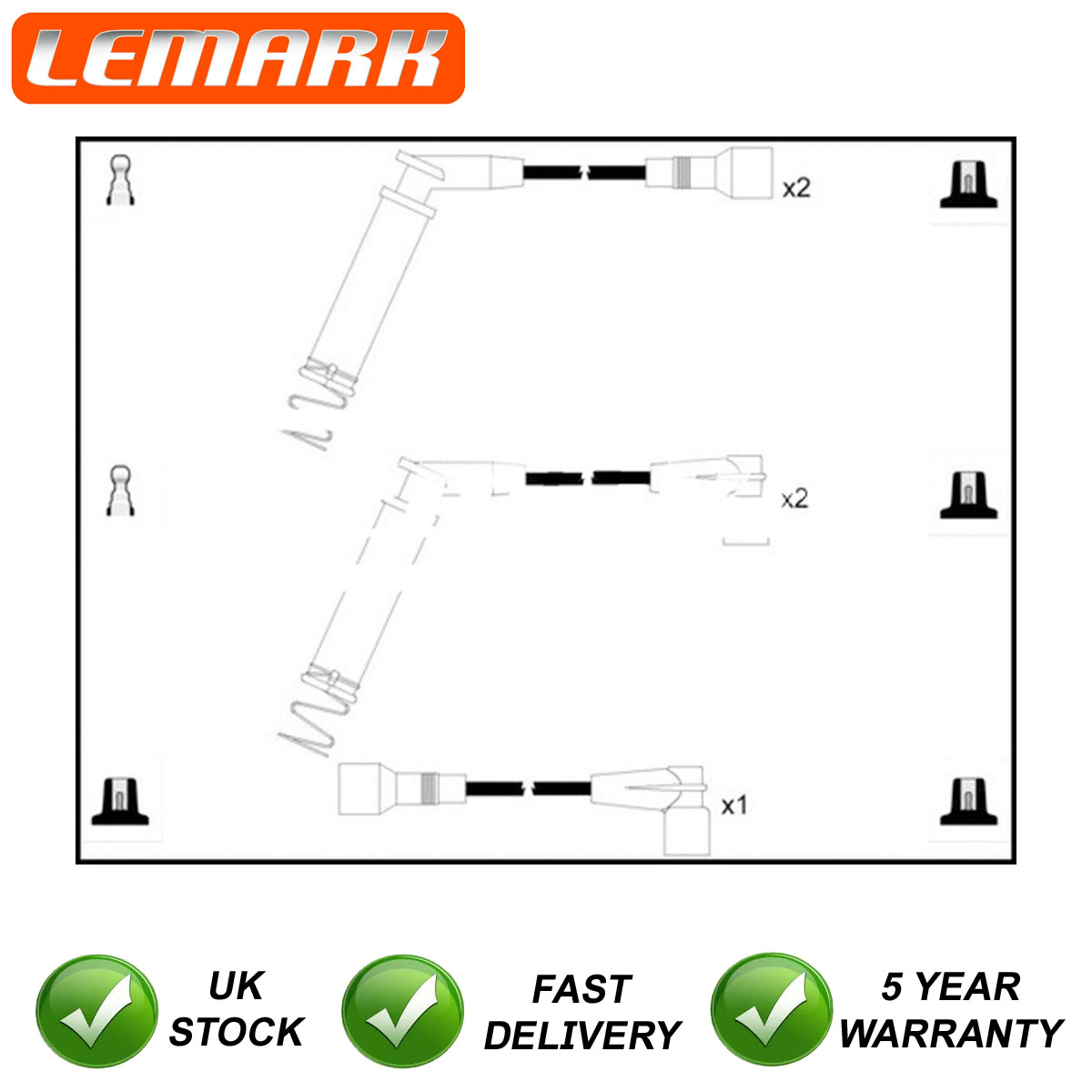 LEMARK

x2

x2

x1

UK STOCK

FAST DELIVERY

5 YEAR WARRANTY