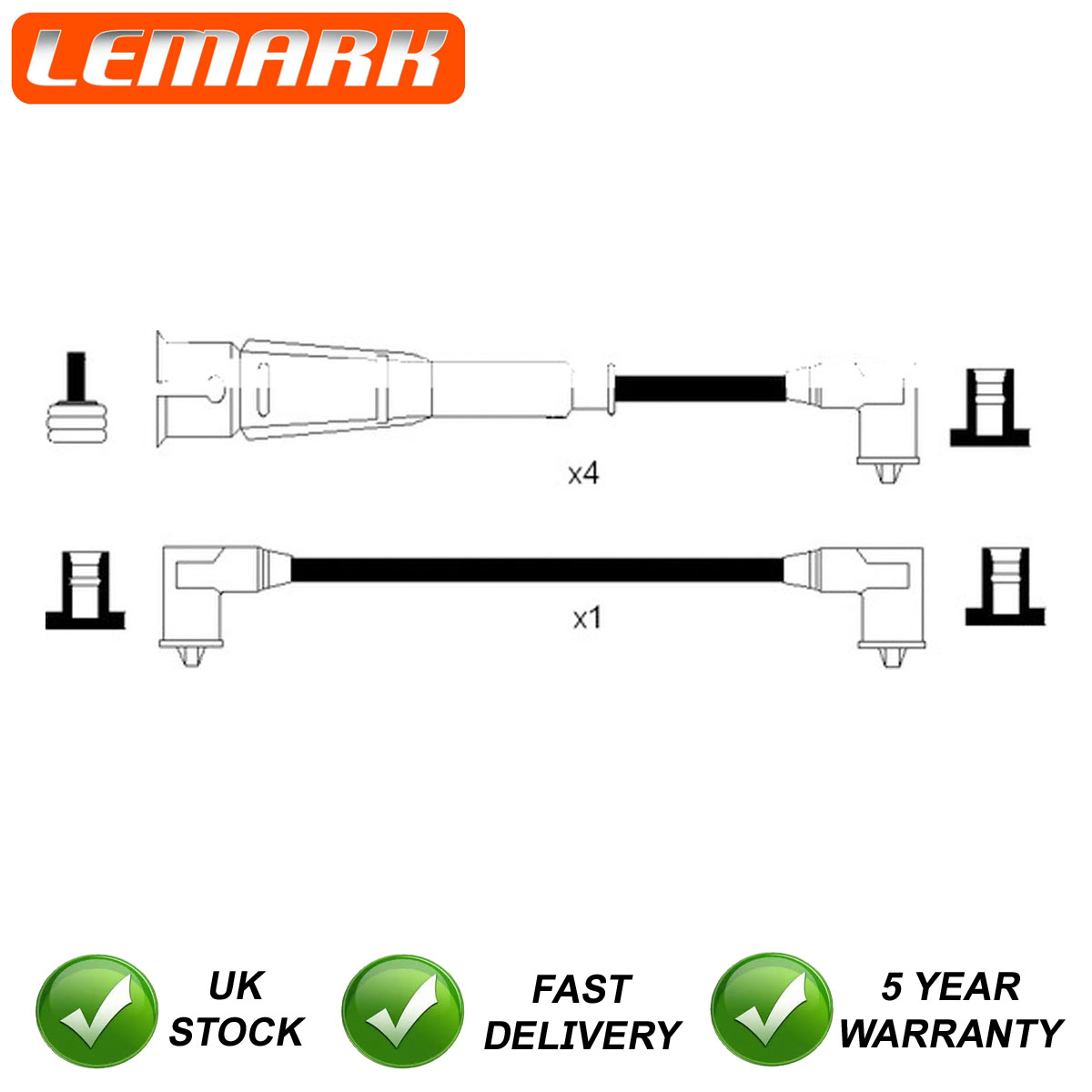 LEMARK

x4

x1

UK STOCK

FAST DELIVERY

5 YEAR WARRANTY