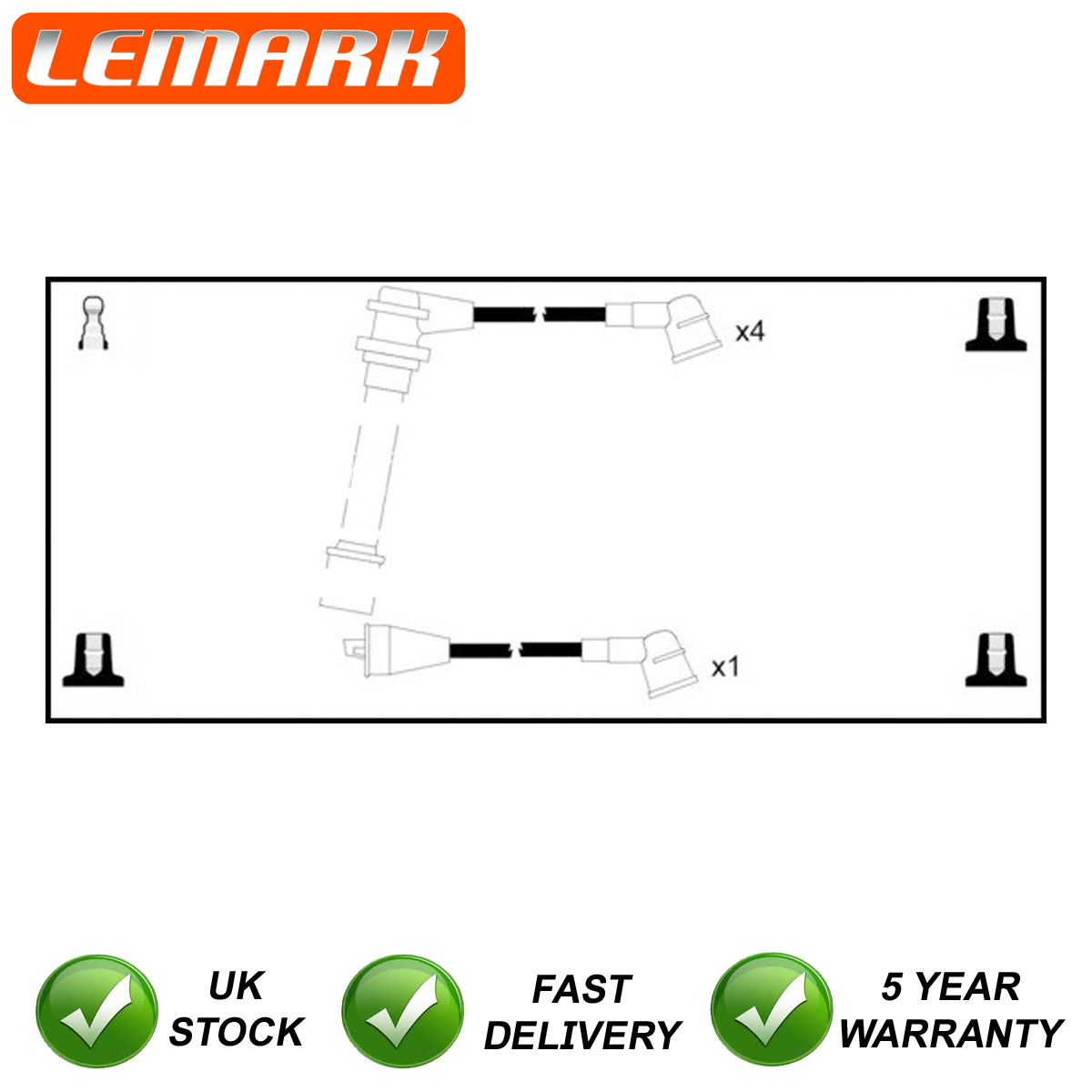 LEMARK

x4

x1

UK STOCK

FAST DELIVERY

5 YEAR WARRANTY