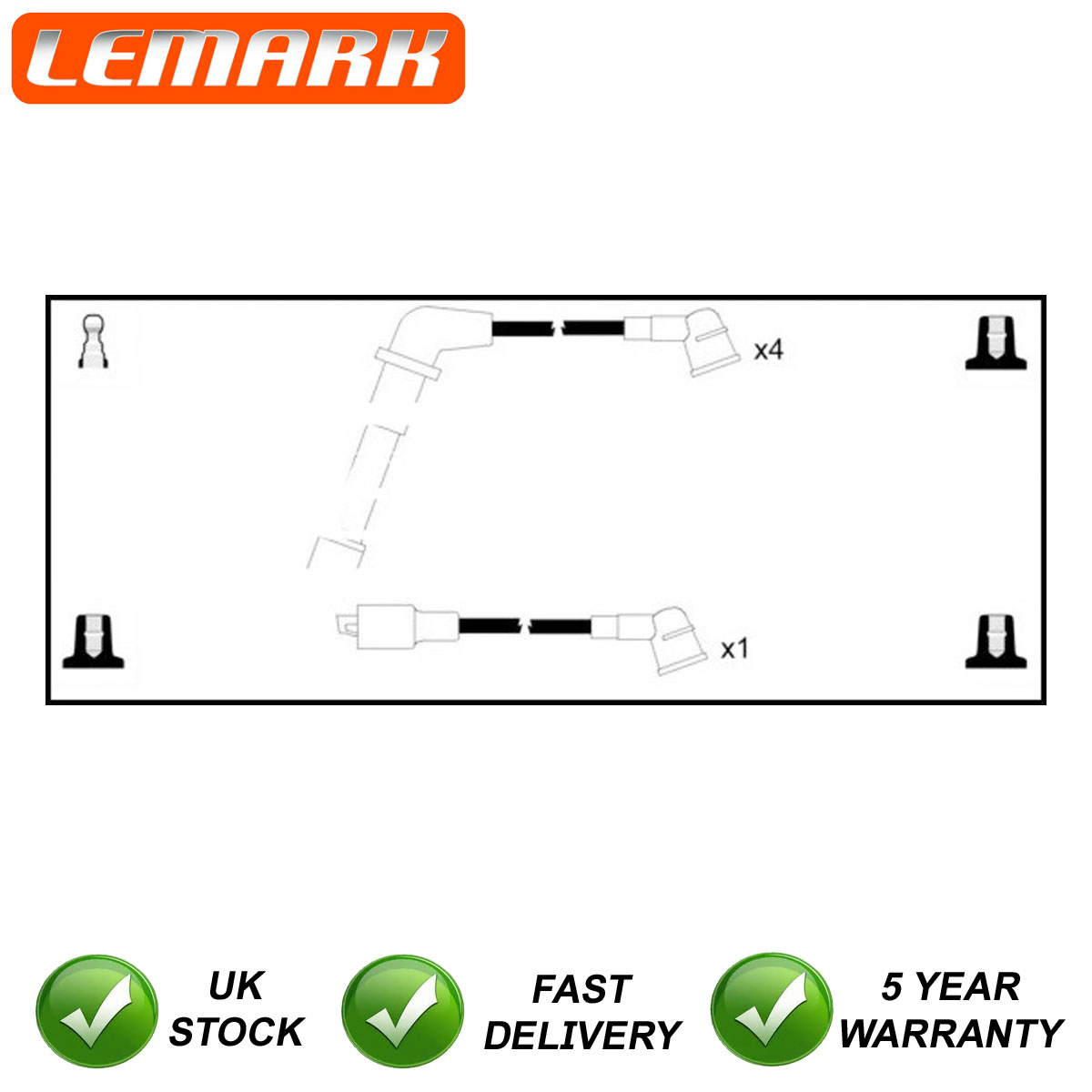 LEMARK

x4

x1

UK STOCK

FAST DELIVERY

5 YEAR WARRANTY