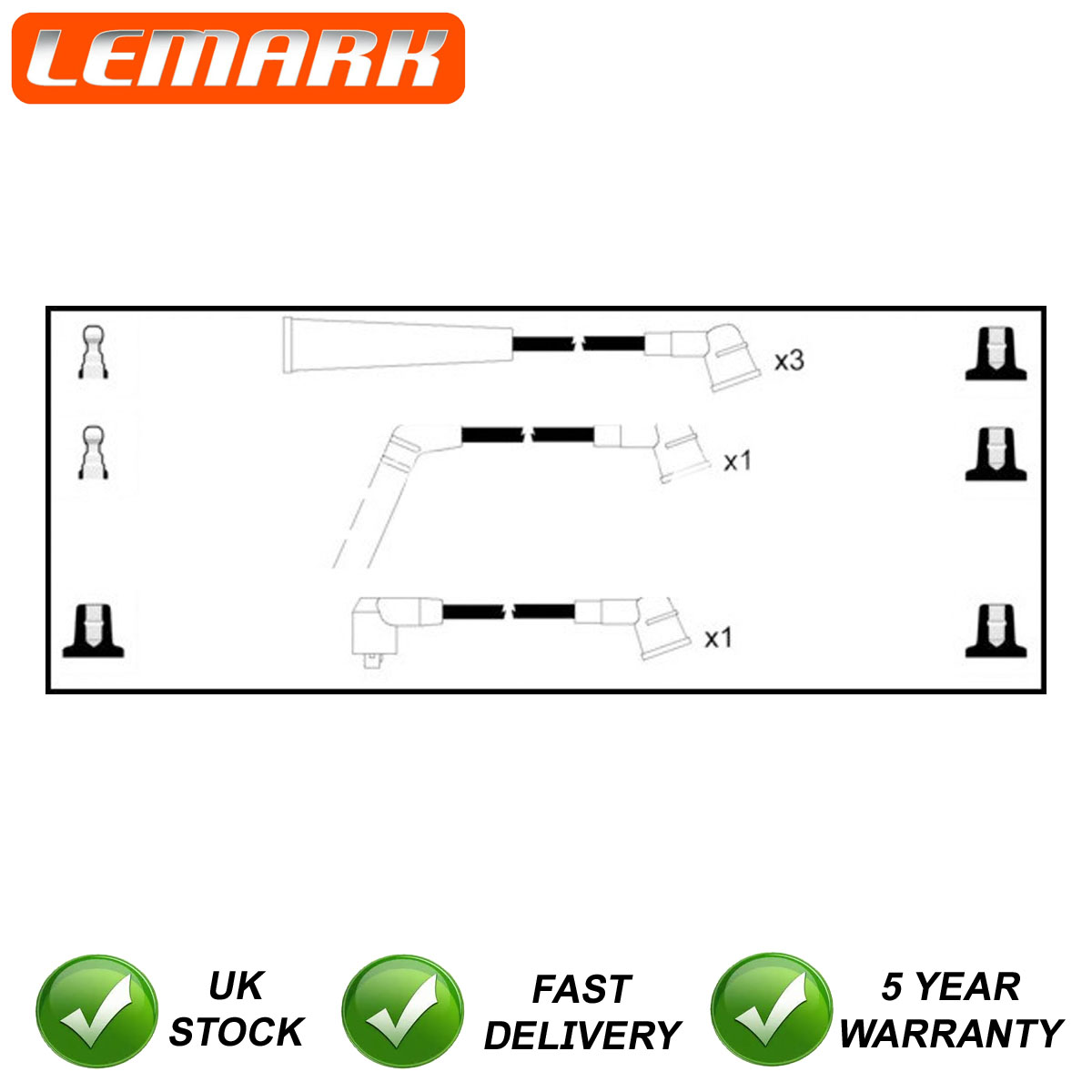 LEMARK

x3

x1

x1

UK STOCK

FAST DELIVERY

5 YEAR WARRANTY