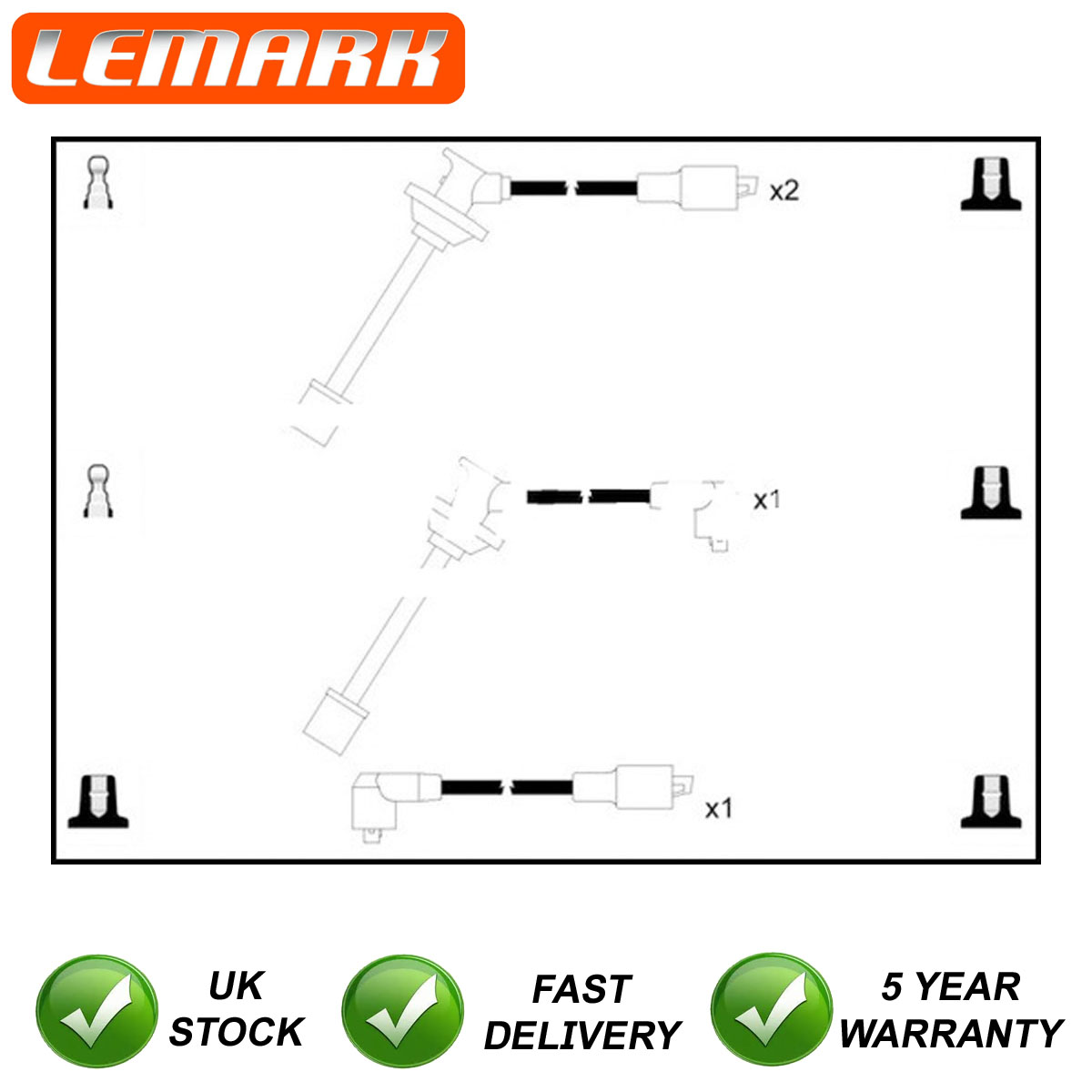 LEMARK

x2

x1

x1

UK STOCK

FAST DELIVERY

5 YEAR WARRANTY