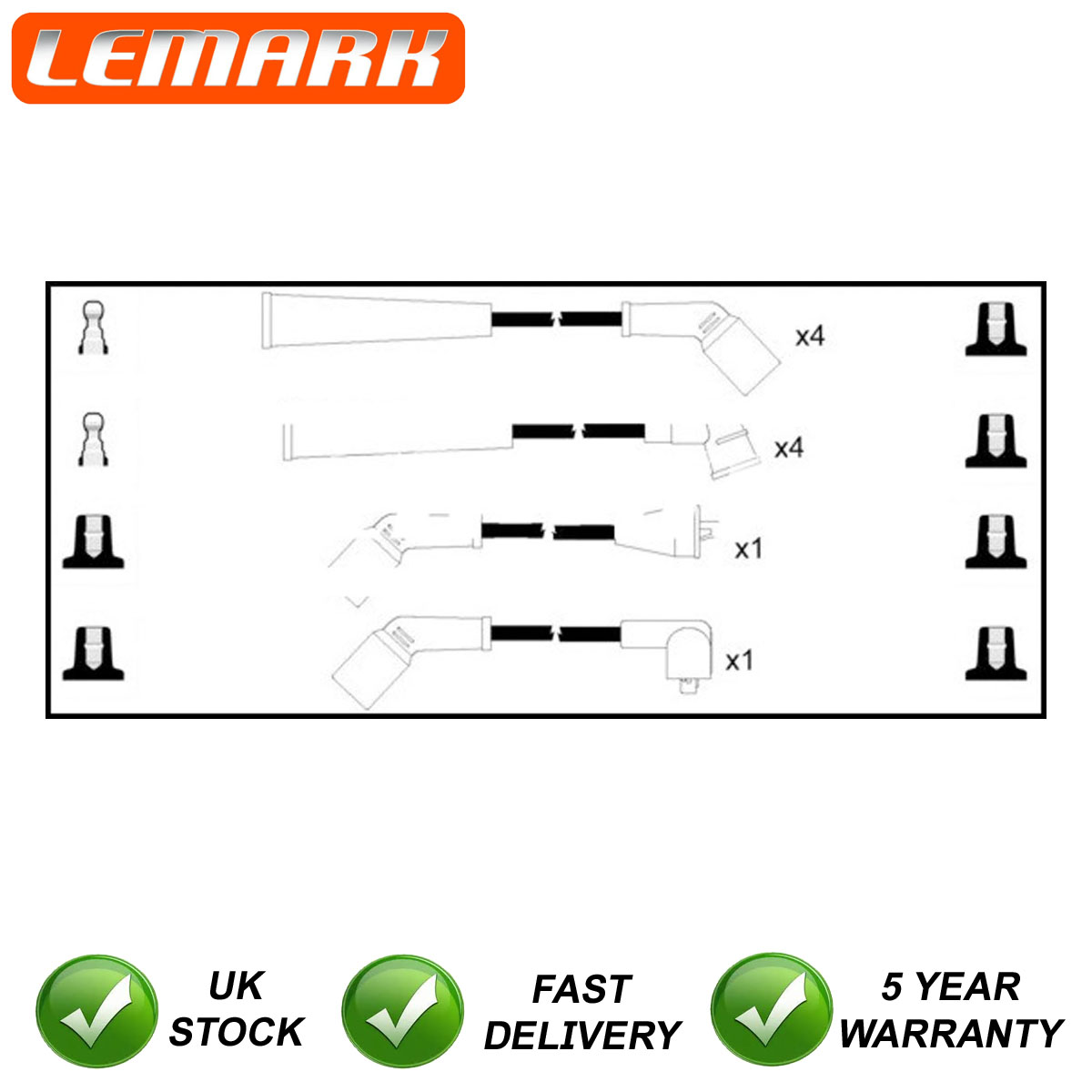 LEMARK

x4

x4

x1

x1

UK STOCK

FAST DELIVERY

5 YEAR WARRANTY