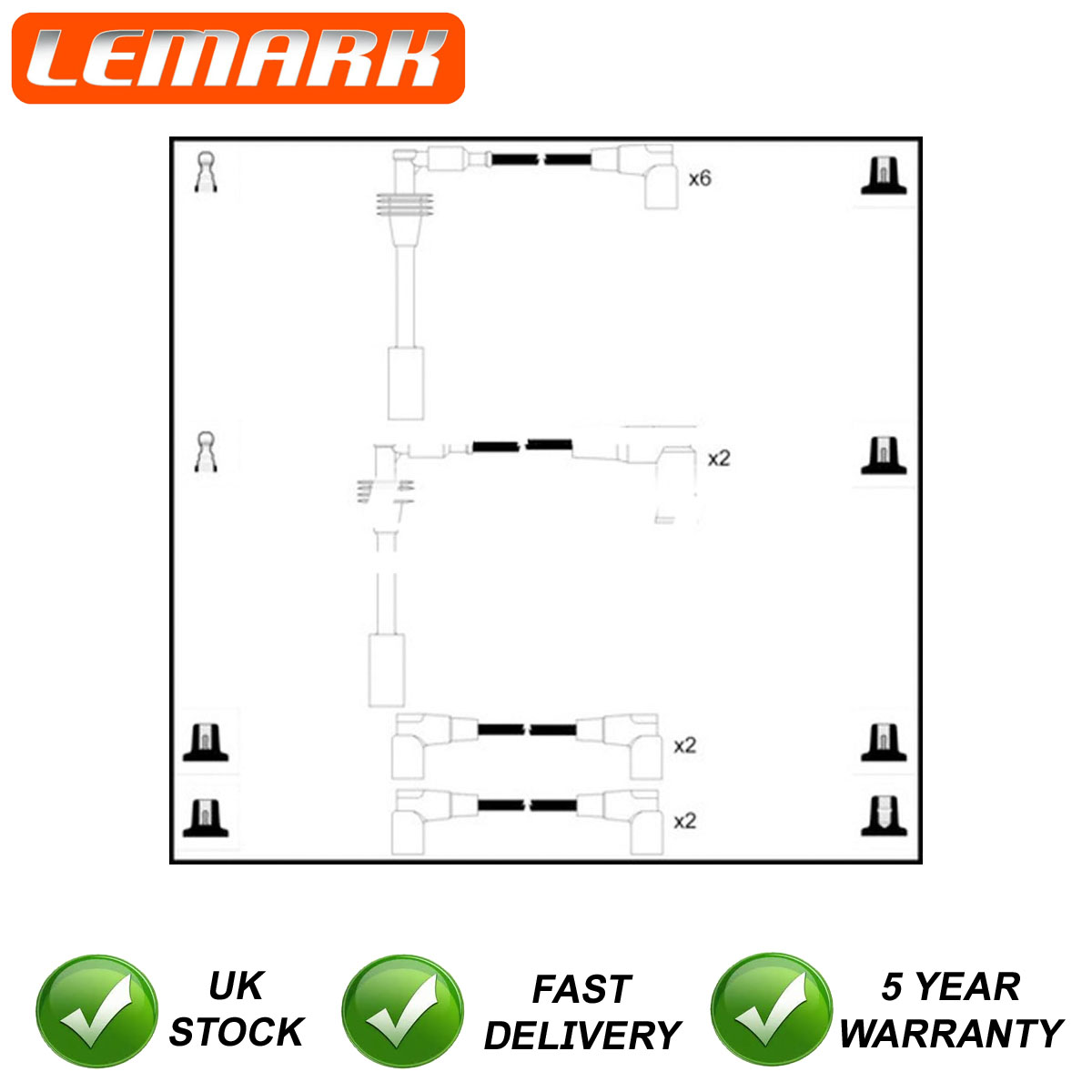 LEMARK

x6

x2

x2

x2

UK STOCK

FAST DELIVERY

5 YEAR WARRANTY