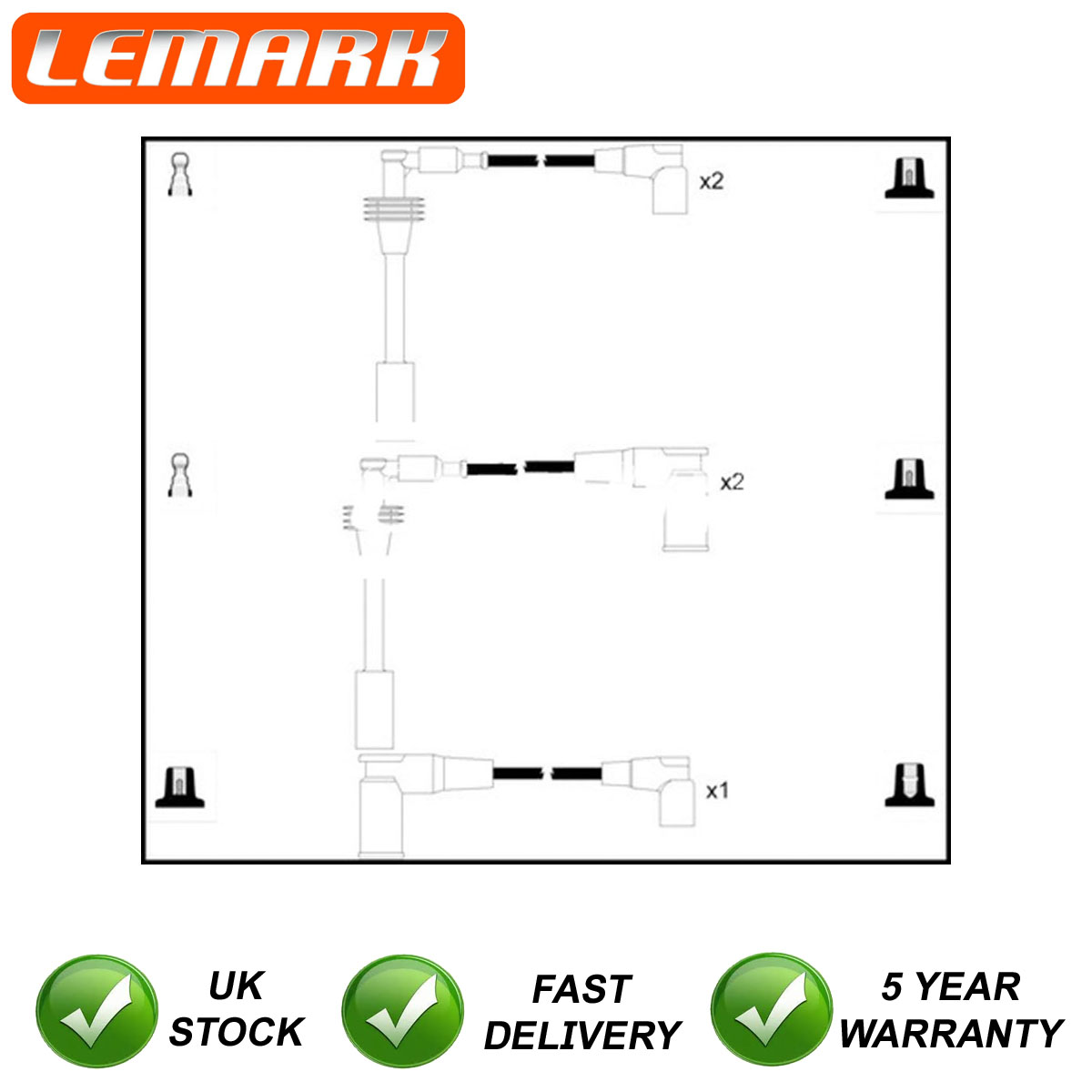 LEMARK

x2

x2

x1

UK STOCK

FAST DELIVERY

5 YEAR WARRANTY