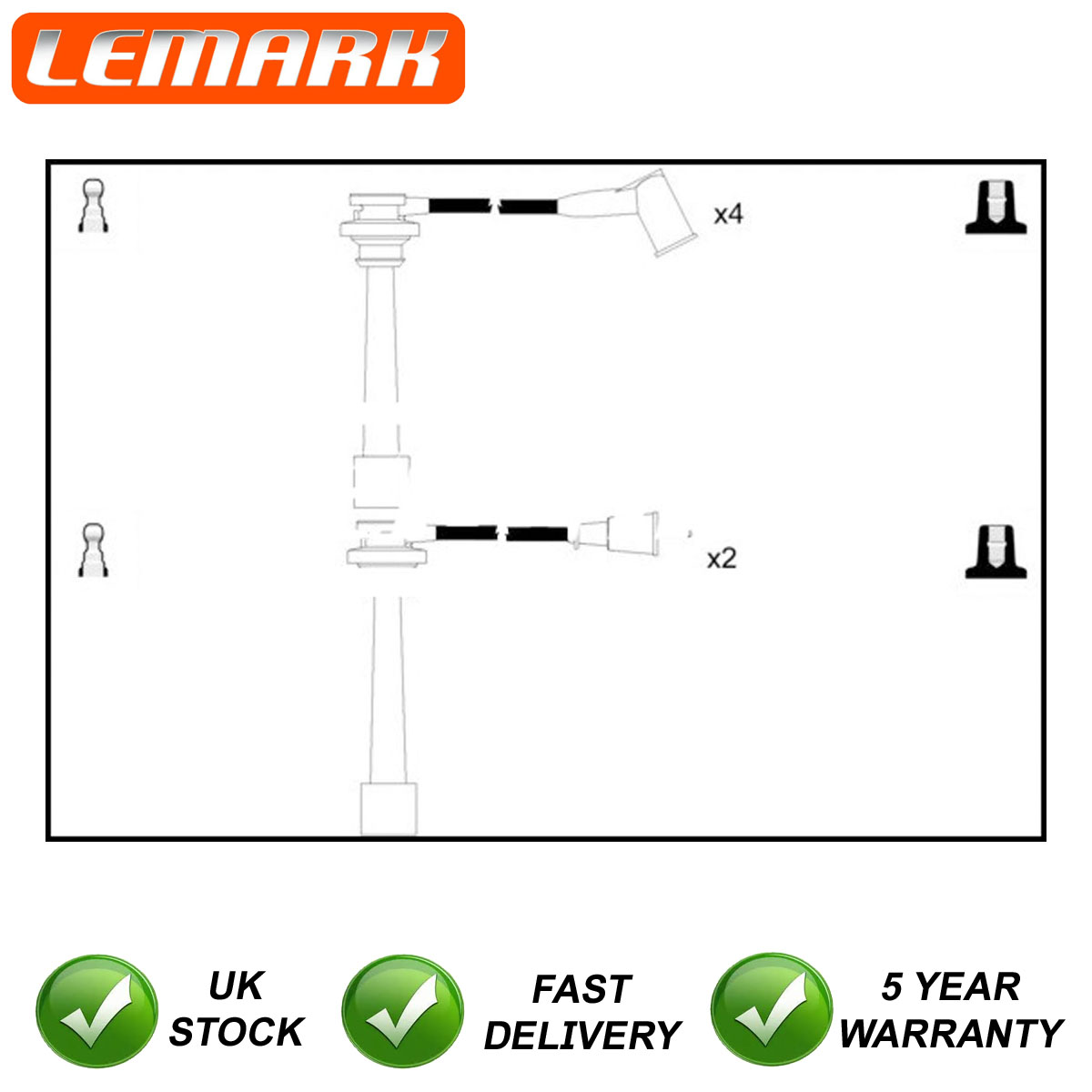 LEMARK

x4

x2

UK STOCK

FAST DELIVERY

5 YEAR WARRANTY