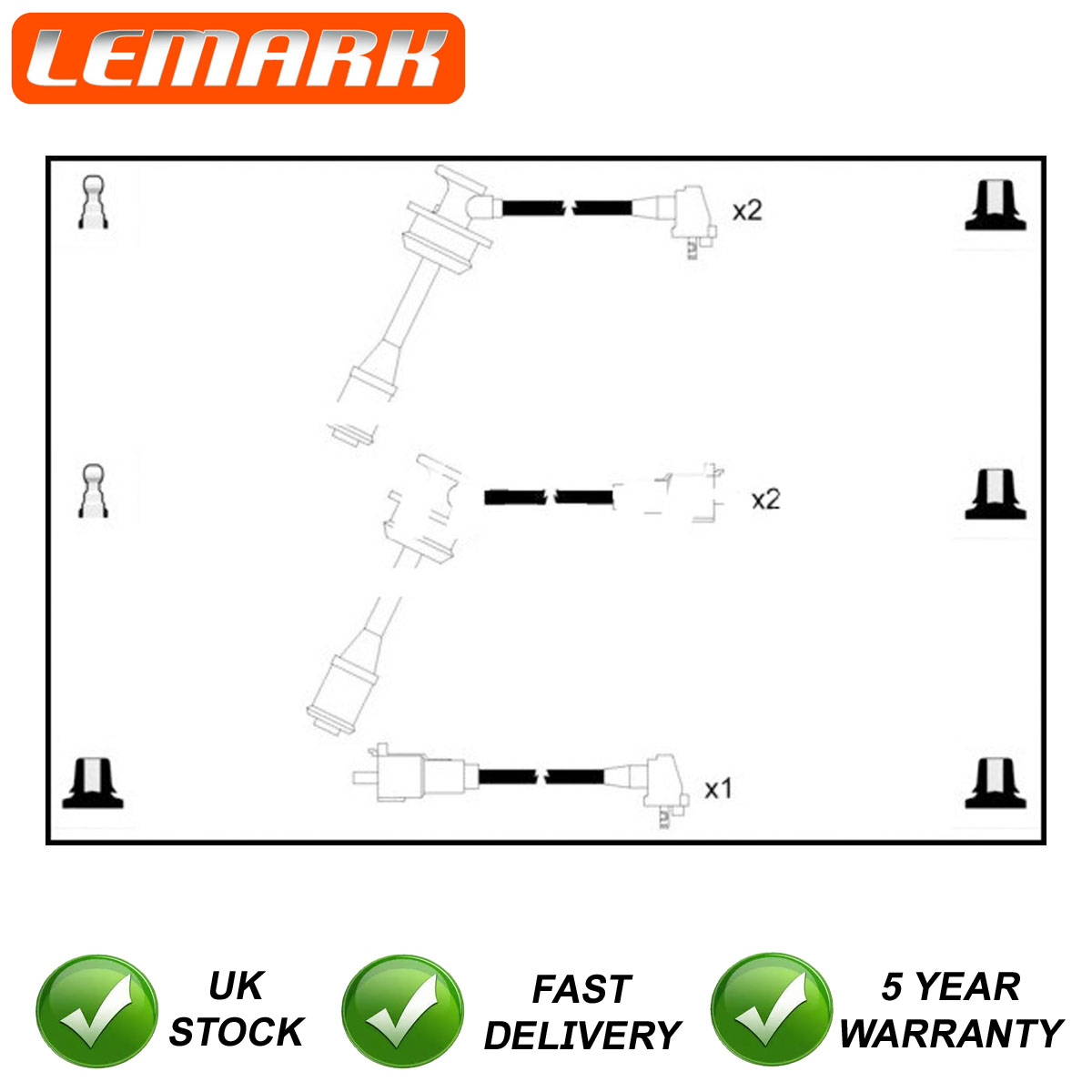 LEMARK

x2

x2

x1

UK STOCK

FAST DELIVERY

5 YEAR WARRANTY