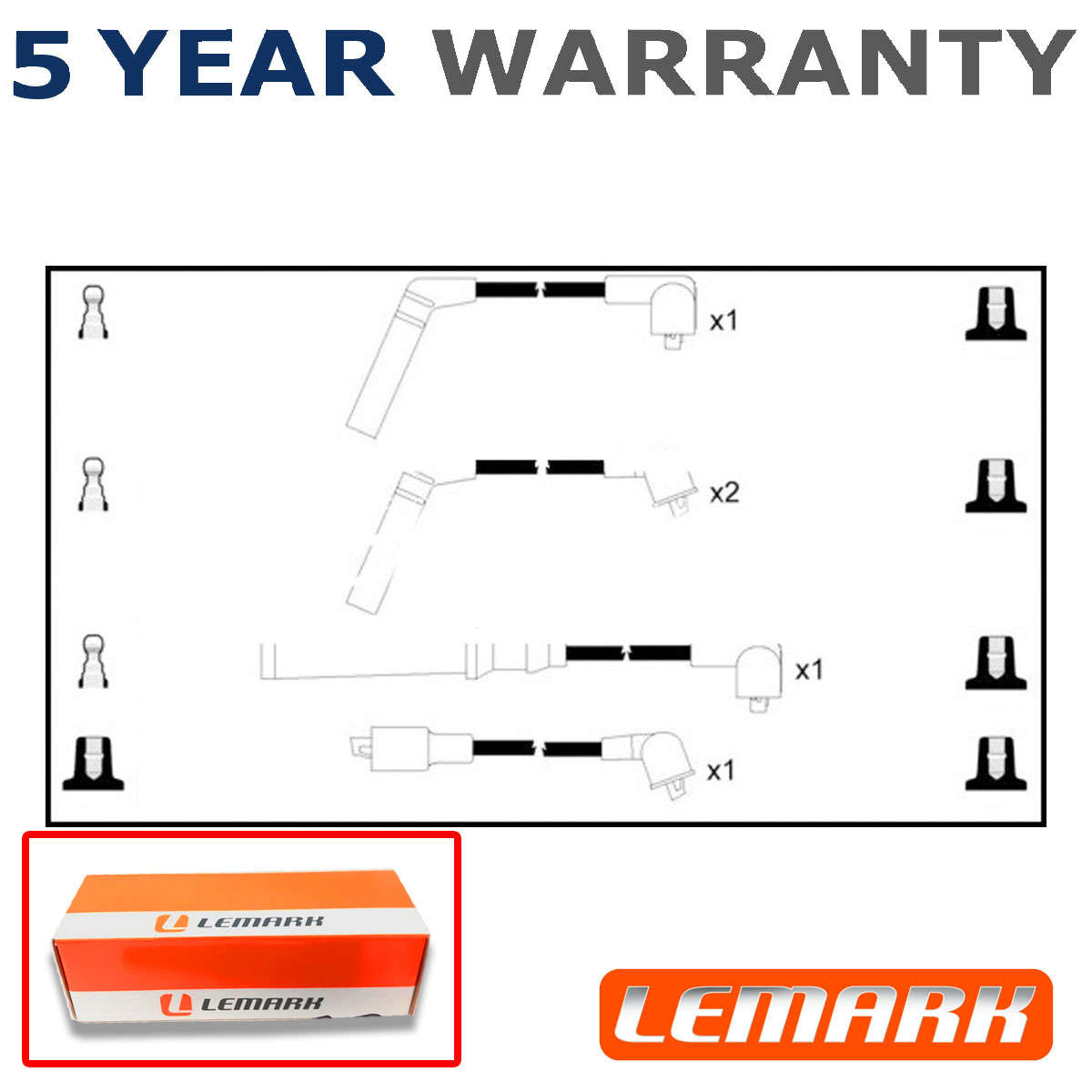 5 YEAR WARRANTY

x1

x2

x1

x1

LEMARK

LEMARK

LEMARK