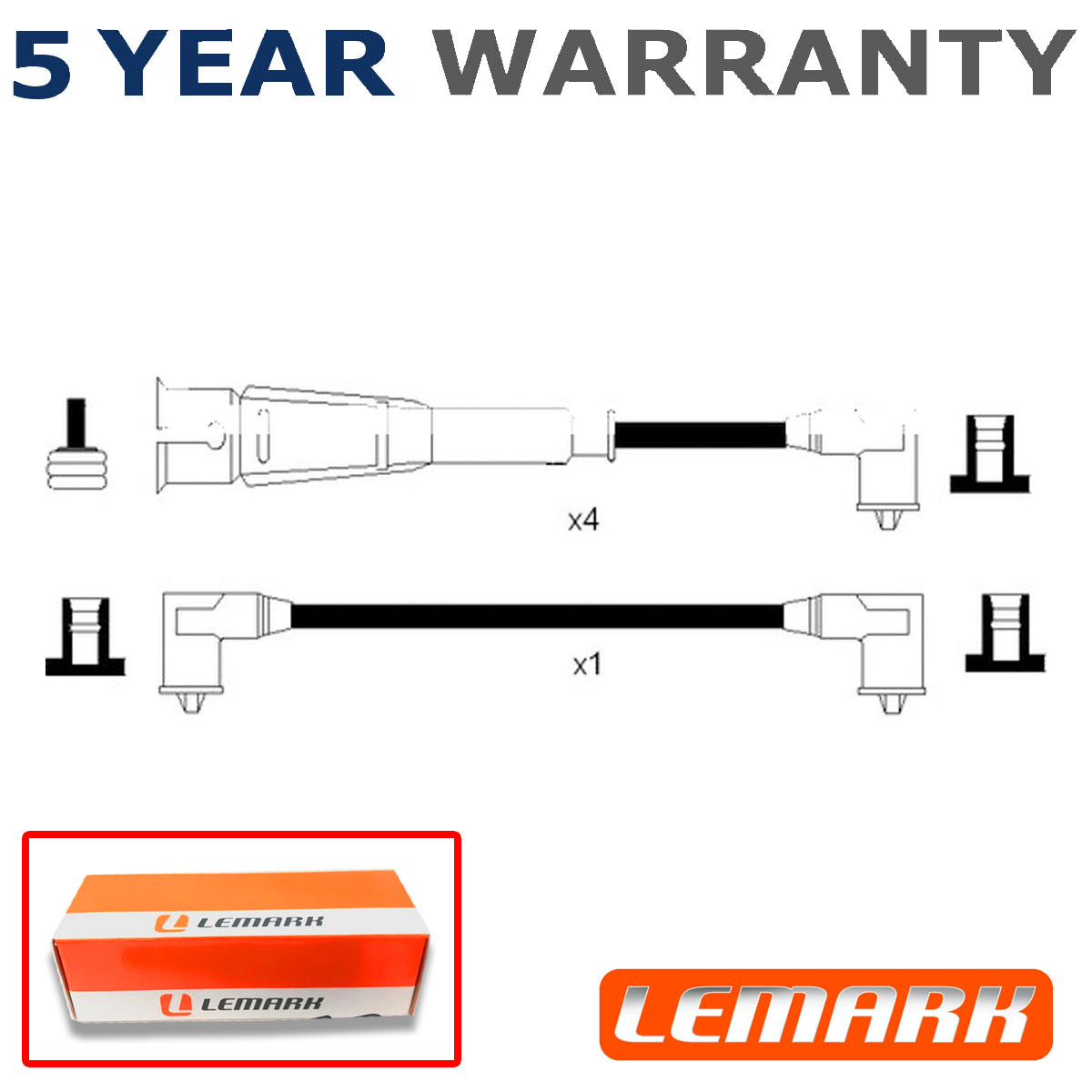 5 YEAR WARRANTY

x4

x1

LEMARK

LEMARK

LEMARK