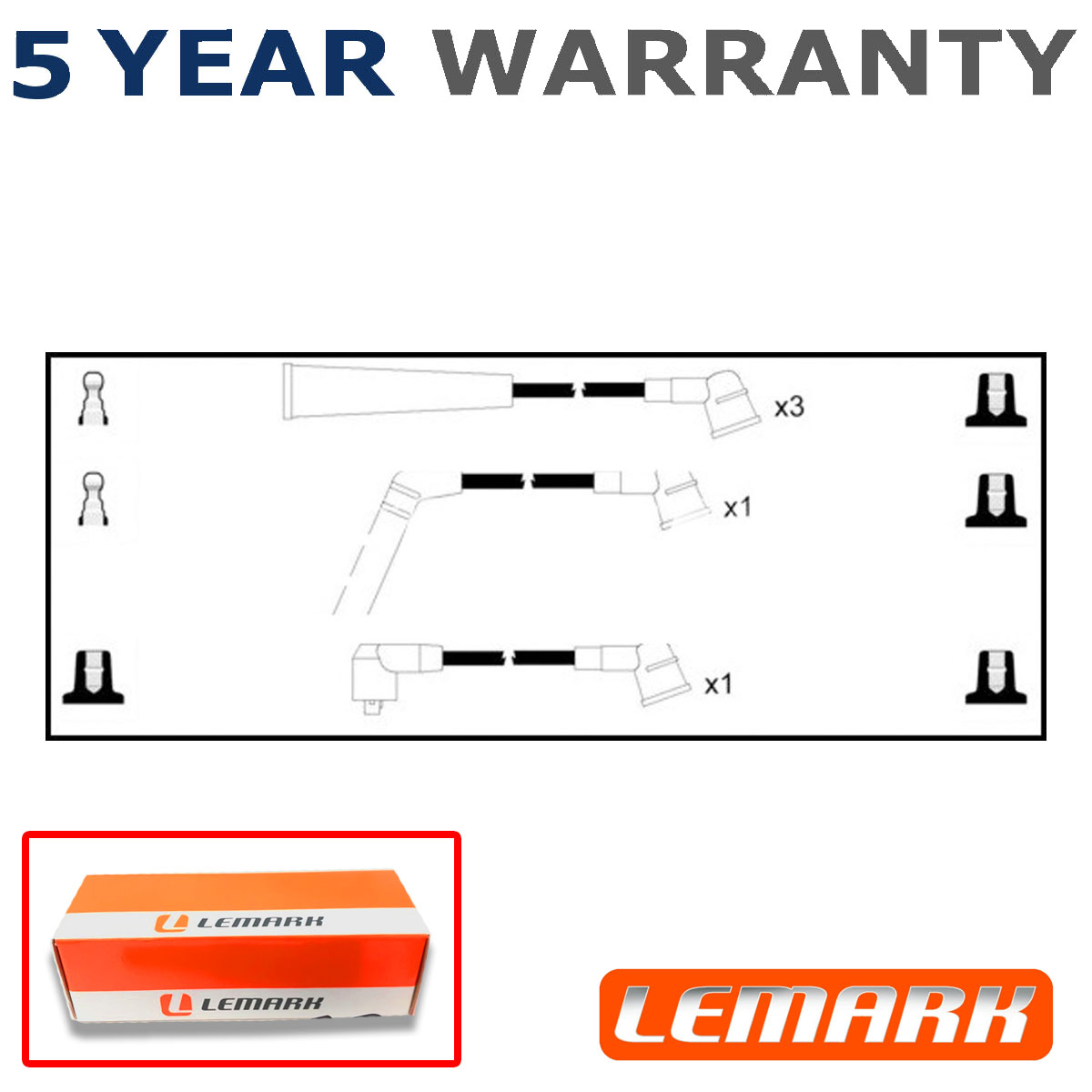 5 YEAR WARRANTY

x3

x1

x1

LEMARK

LEMARK

LEMARK