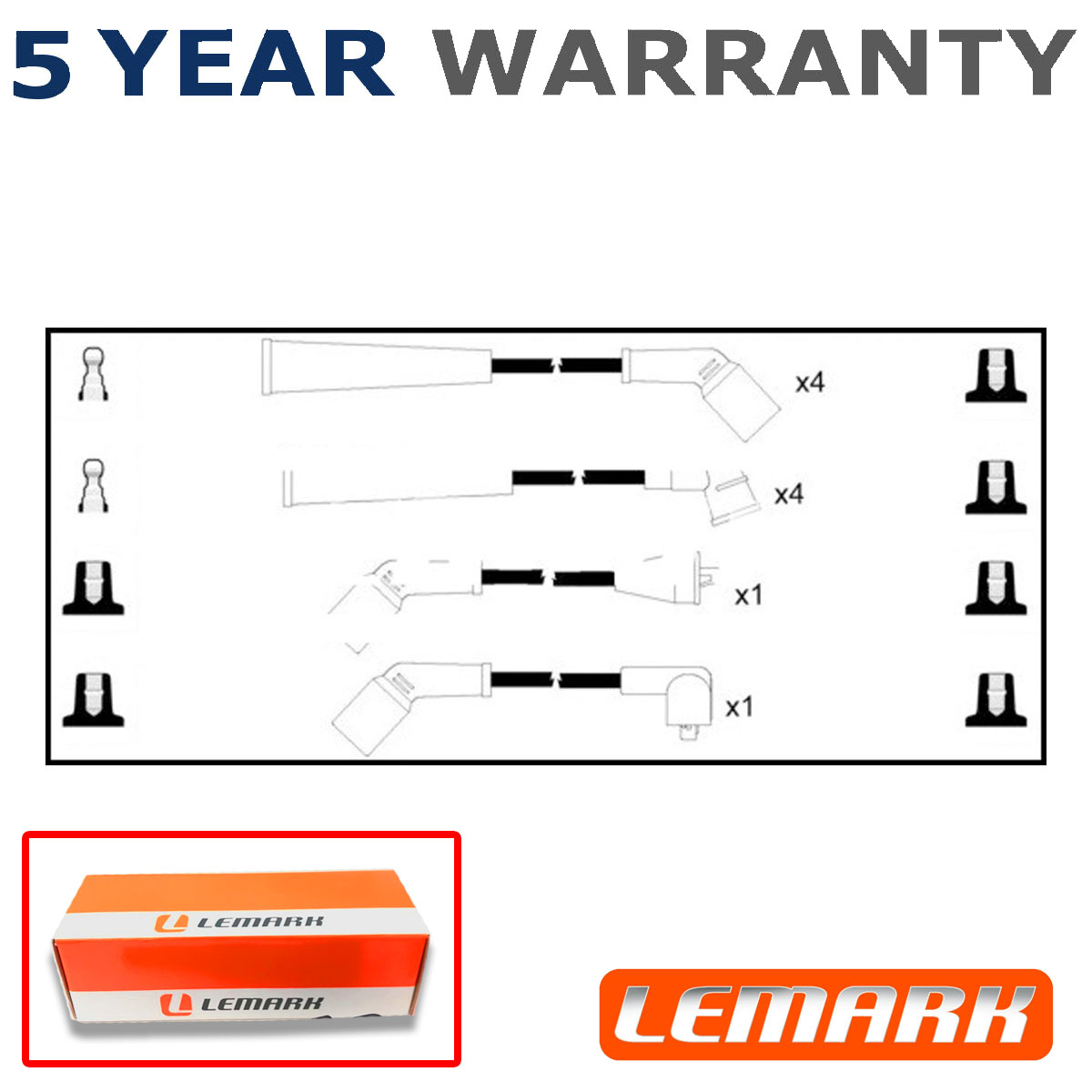 5 YEAR WARRANTY

x4

x4

x1

x1

LEMARK

LEMARK

LEMARK