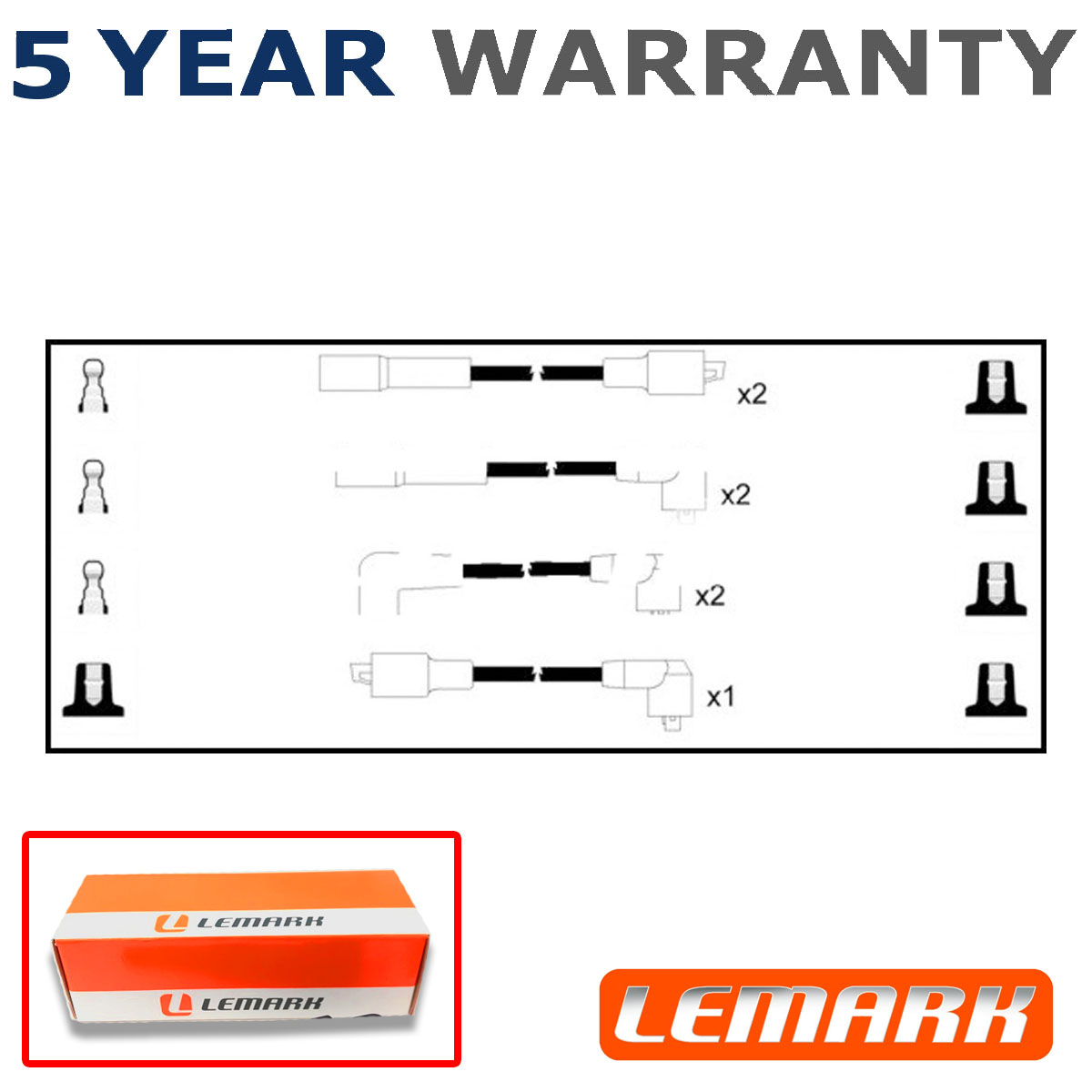 5 YEAR WARRANTY

x2

x2

x2

x1

LEMARK

LEMARK

LEMARK