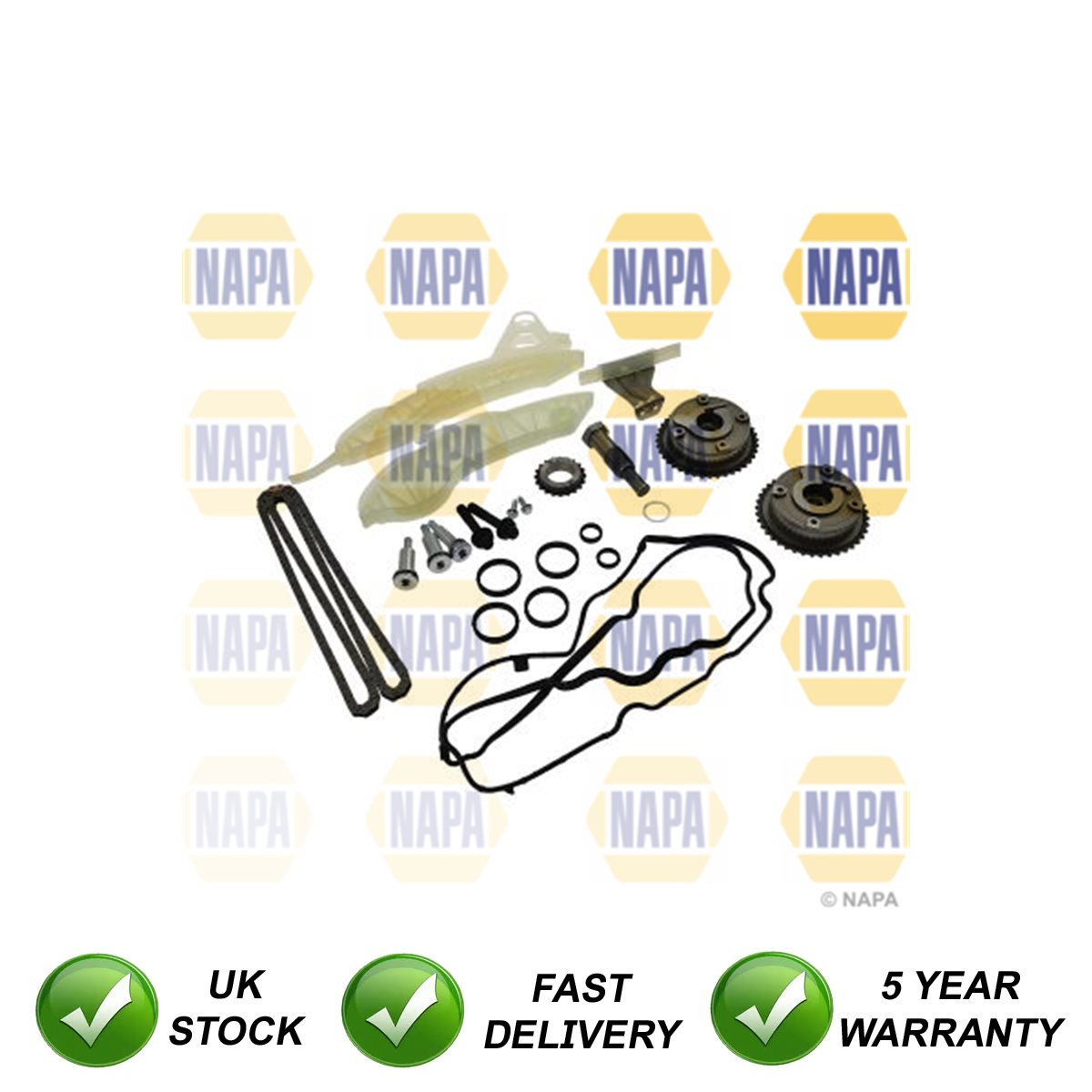 NAPA NAPA NAPA NAPA
NAPA NAPA NAPA NAPA
NAPA NAPA NAPA NAPA
NAPA NAPA NAPA NAPA

© NAPA

UK STOCK

FAST DELIVERY

5 YEAR WARRANTY