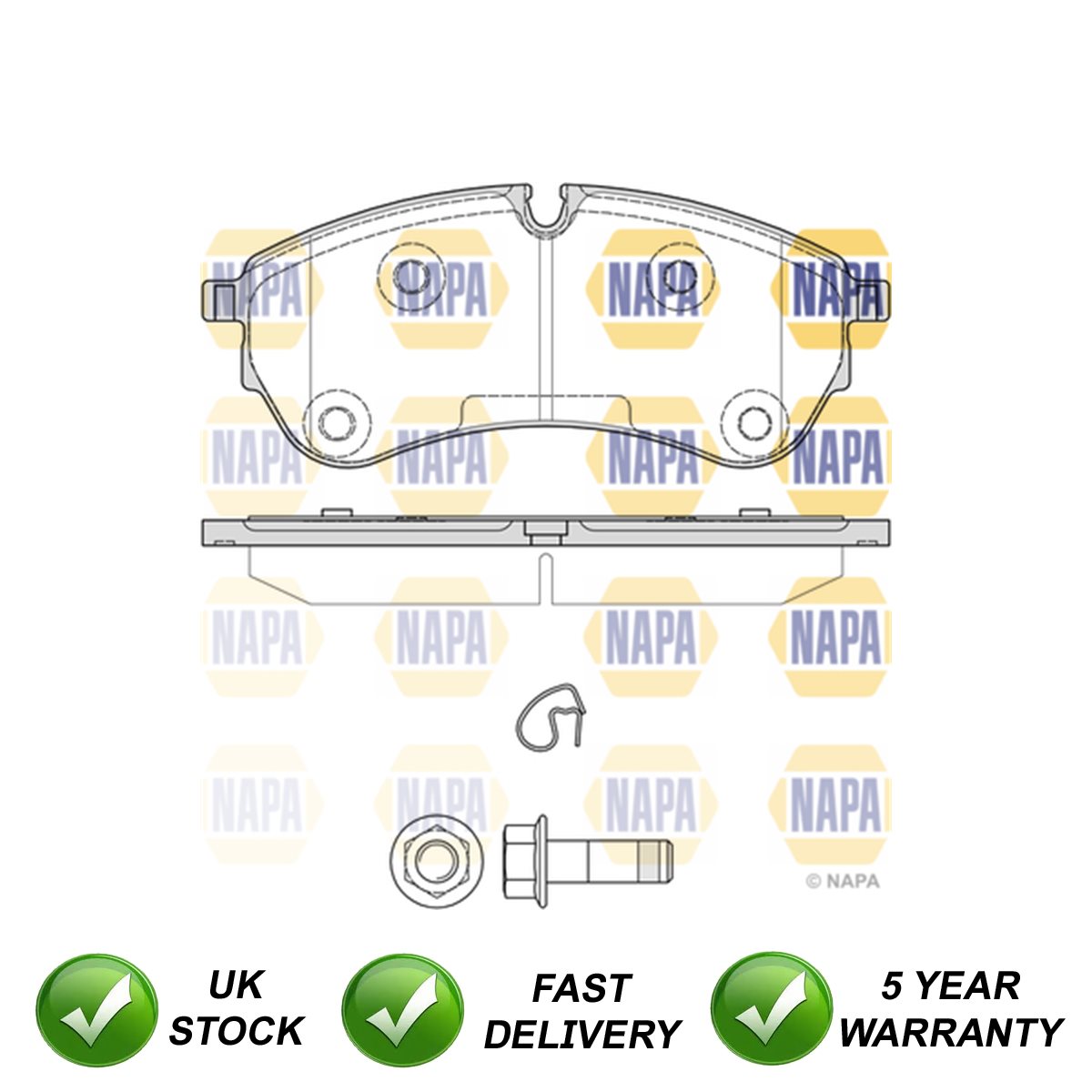 NAPA NAPA NAPA NAPA
NAPA NAPA NAPA NAPA
NAPA NAPA NAPA NAPA
NAPA NAPA NAPA NAPA

© NAPA

UK STOCK

FAST DELIVERY

5 YEAR WARRANTY