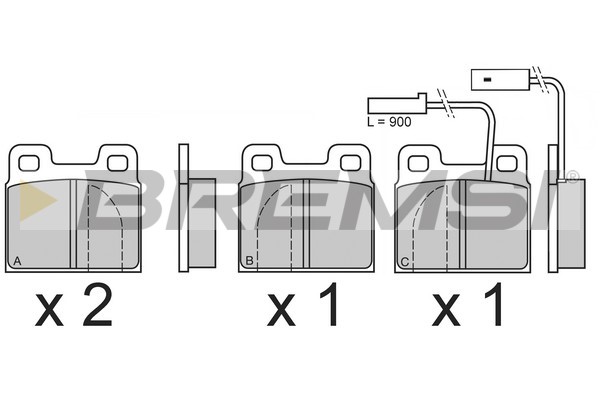 L = 900

BREMSI®

A

B

C

x 2

x 1

x 1