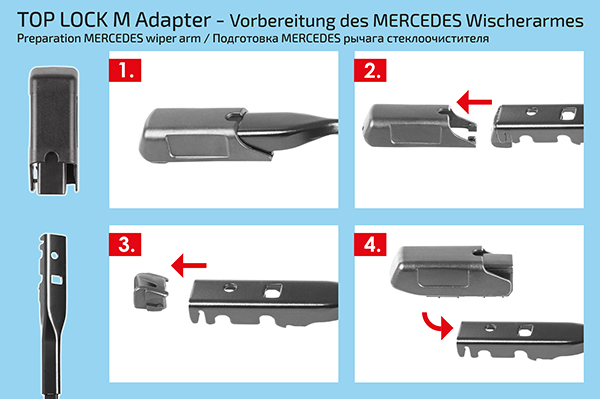 TOP LOCK M Adapter - Vorbereitung des MERCEDES Wischerarmes
Preparation MERCEDES wiper arm / Подготовка MERCEDES рычага стеклоочистителя

1.

2.

3.

4.