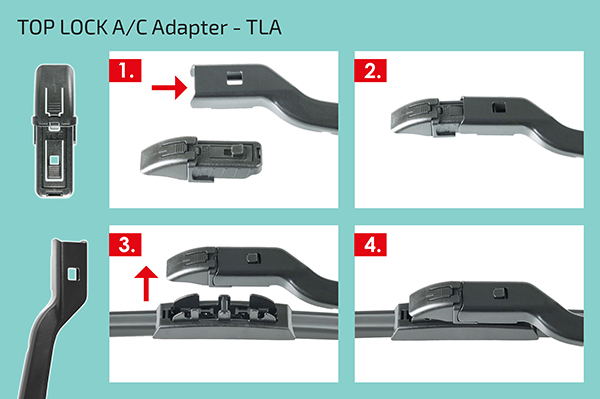 TOP LOCK A/C Adapter - TLA

1.

2.

3.

4.