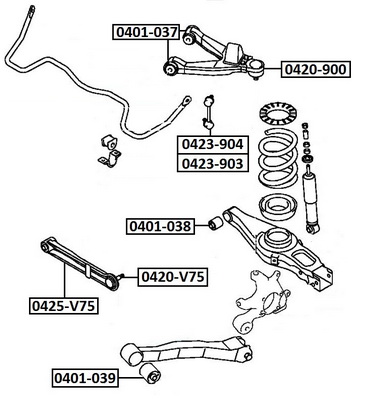 0401-037
0420-900
0423-904
0423-903
0401-038
0420-V75
0425-V75
0401-039