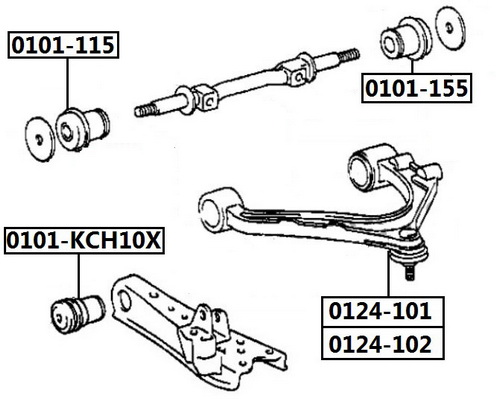 0101-115

0101-155

0101-KCH10X

0124-101

0124-102