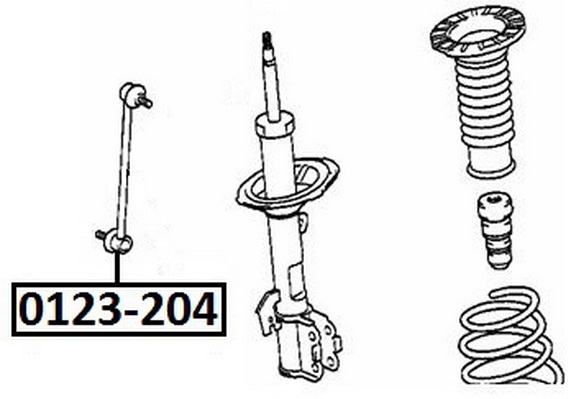 0123-204