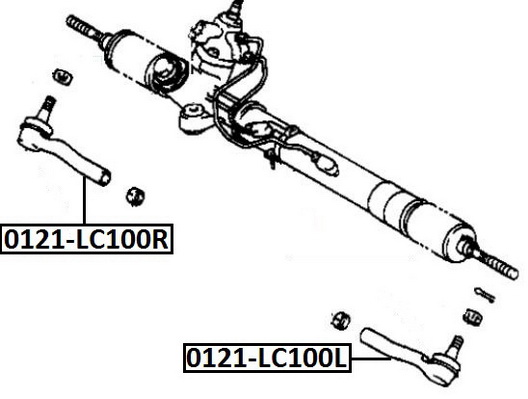 0121-LC100R

0121-LC100L