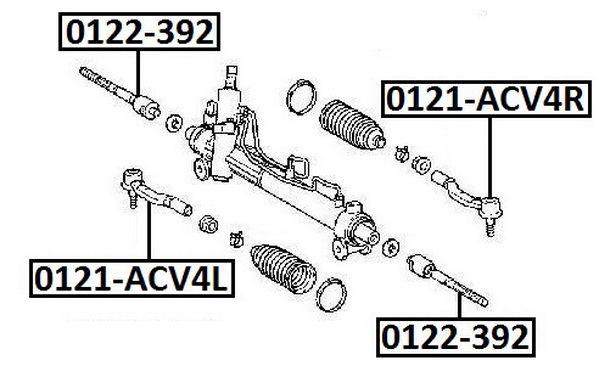 0122-392

0121-ACV4R

0121-ACV4L

0122-392