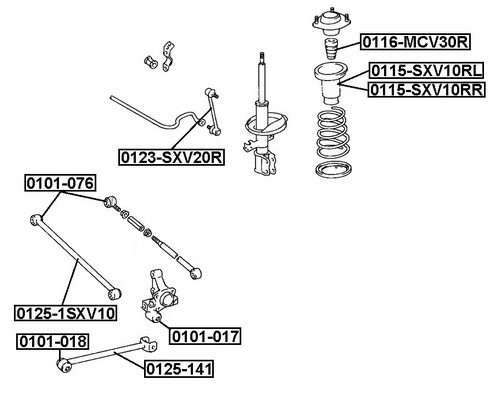 0116-MCV30R
0115-SXV10RL
0115-SXV10RR
0123-SXV20R
0101-076
0125-1SXV10
0101-017
0101-018
0125-141