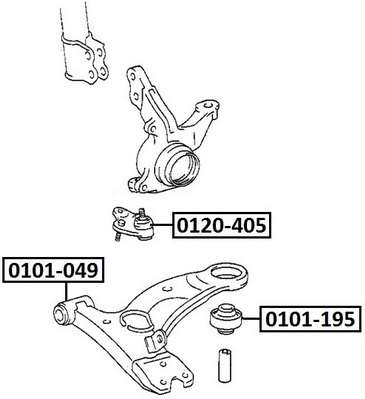 0120-405

0101-049

0101-195