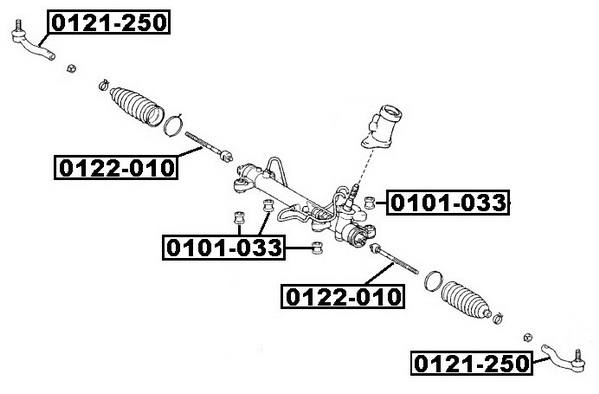 0121-250

0122-010

0101-033

0101-033

0122-010

0121-250