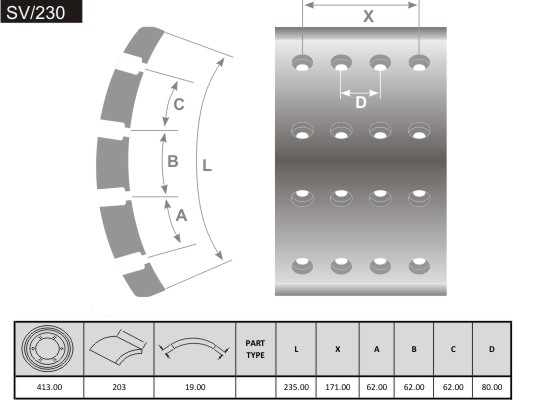 SV/230

C
B
L
A

X
D

| | | | PART TYPE | L | X | A | B | C | D |
|---|---|---|---|---|---|---|---|---|---|
| 413.00 | 203 | 19.00 | | 235.00 | 171.00 | 62.00 | 62.00 | 62.00 | 80.00 |