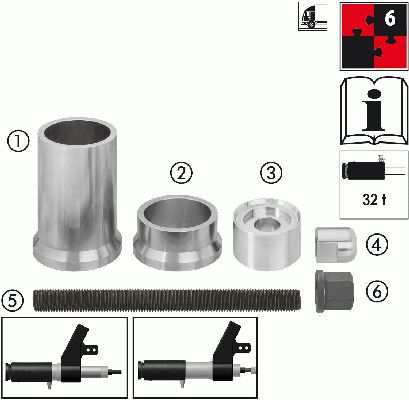 6

i

32 t

①

②

③

④

⑤

⑥