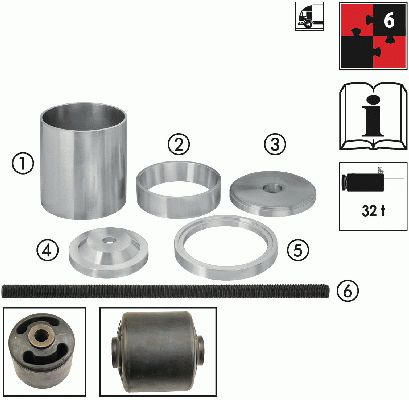 6

i

32 t

①

②

③

④

⑤

⑥