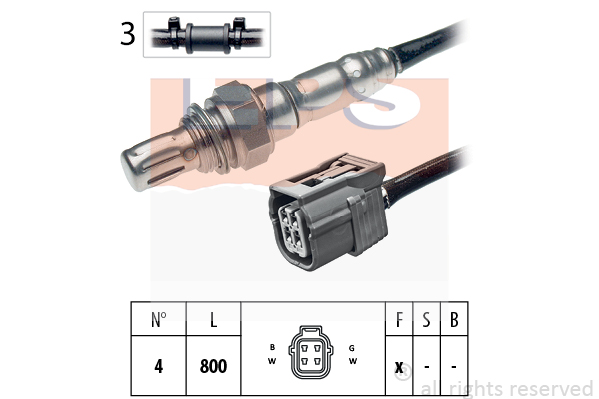 3

EPS

| N° | L | | F | S | B |
|---|---|---|---|---|---|
| 4 | 800 | B W G W | x | - | - |

® all rights reserved