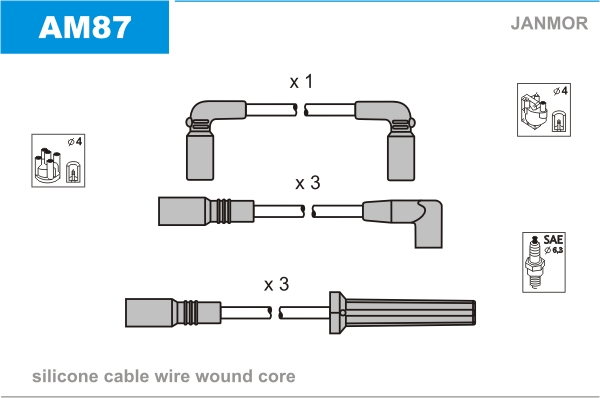 AM87

JANMOR

x 1

ø 4

ø 4

x 3

SAE
ø 6,3

x 3

silicone cable wire wound core