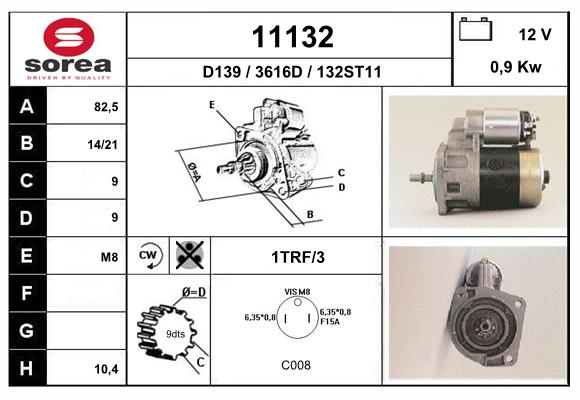 sorea
DRIVEN BY QUALITY

11132

D139 / 3616D / 132ST11

12 V

0,9 Kw

| A | 82,5 |
|---|---|
| B | 14/21 |
| C | 9 |
| D | 9 |
| E | M8 |
| F | |
| G | |
| H | 10,4 |

E
Ø=A
C
D
B

CW

1TRF/3

Ø=D
9dts
C

VIS M8
6,35*0,8
6,35*0,8
F15A

C008