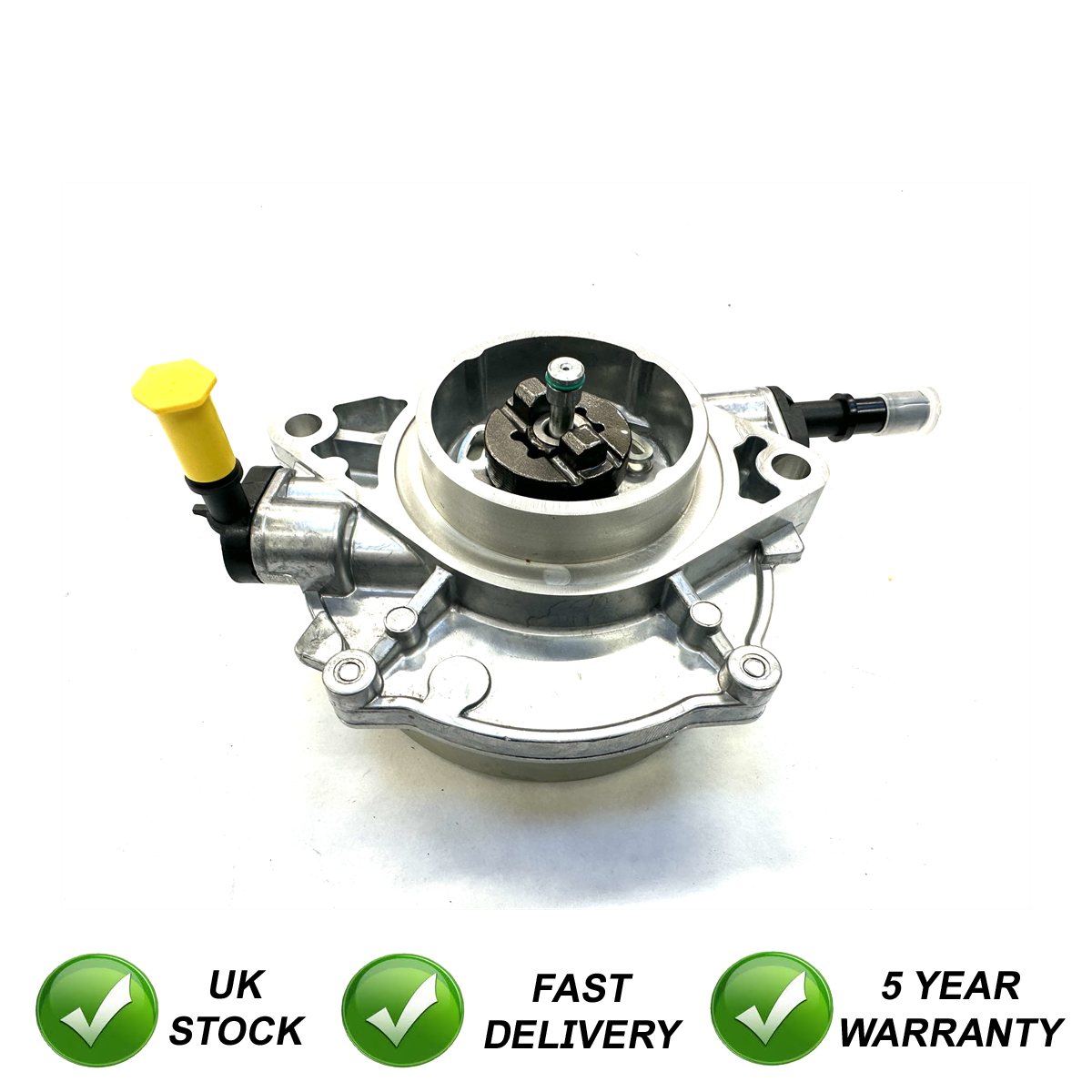 UK STOCK

FAST DELIVERY

5 YEAR WARRANTY