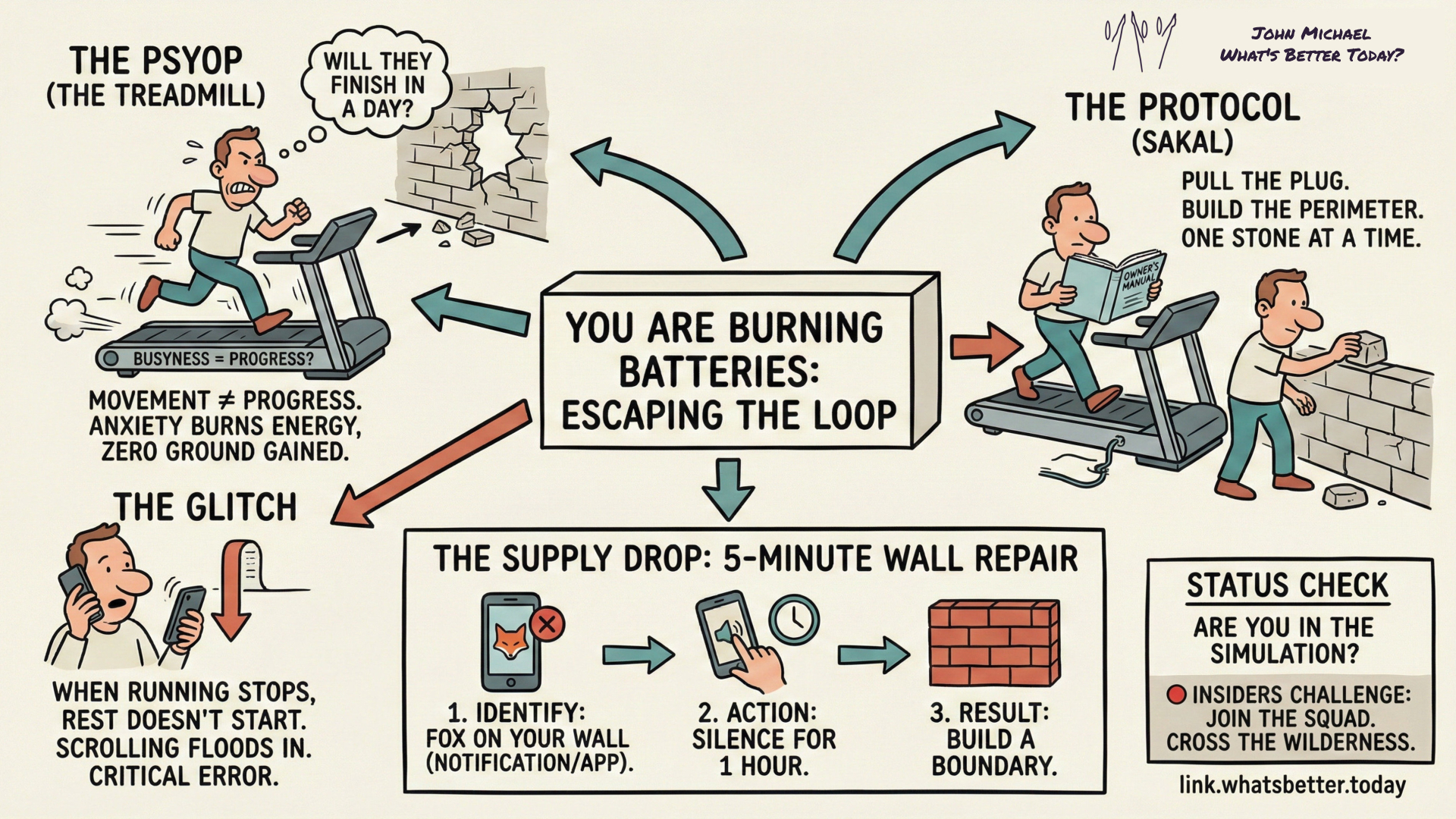 THE PSYOP
(THE TREADMILL)

WILL THEY FINISH IN A DAY?

BUSYNESS = PROGRESS?

MOVEMENT ≠ PROGRESS. ANXIETY BURNS ENERGY, ZERO GROUND GAINED.

JOHN MICHAEL
WHAT'S BETTER TODAY?

THE PROTOCOL
(SAKAL)

PULL THE PLUG.
BUILD THE PERIMETER.
ONE STONE AT A TIME.

OWNER'S MANUAL

YOU ARE BURNING BATTERIES: ESCAPING THE LOOP

THE GLITCH

WHEN RUNNING STOPS, REST DOESN'T START. SCROLLING FLOODS IN. CRITICAL ERROR.

THE SUPPLY DROP: 5-MINUTE WALL REPAIR

1. IDENTIFY: FOX ON YOUR WALL (NOTIFICATION/APP).

2. ACTION: SILENCE FOR 1 HOUR.

3. RESULT: BUILD A BOUNDARY.

STATUS CHECK

ARE YOU IN THE SIMULATION?

INSIDERS CHALLENGE: JOIN THE SQUAD. CROSS THE WILDERNESS.

link.whatsbetter.today